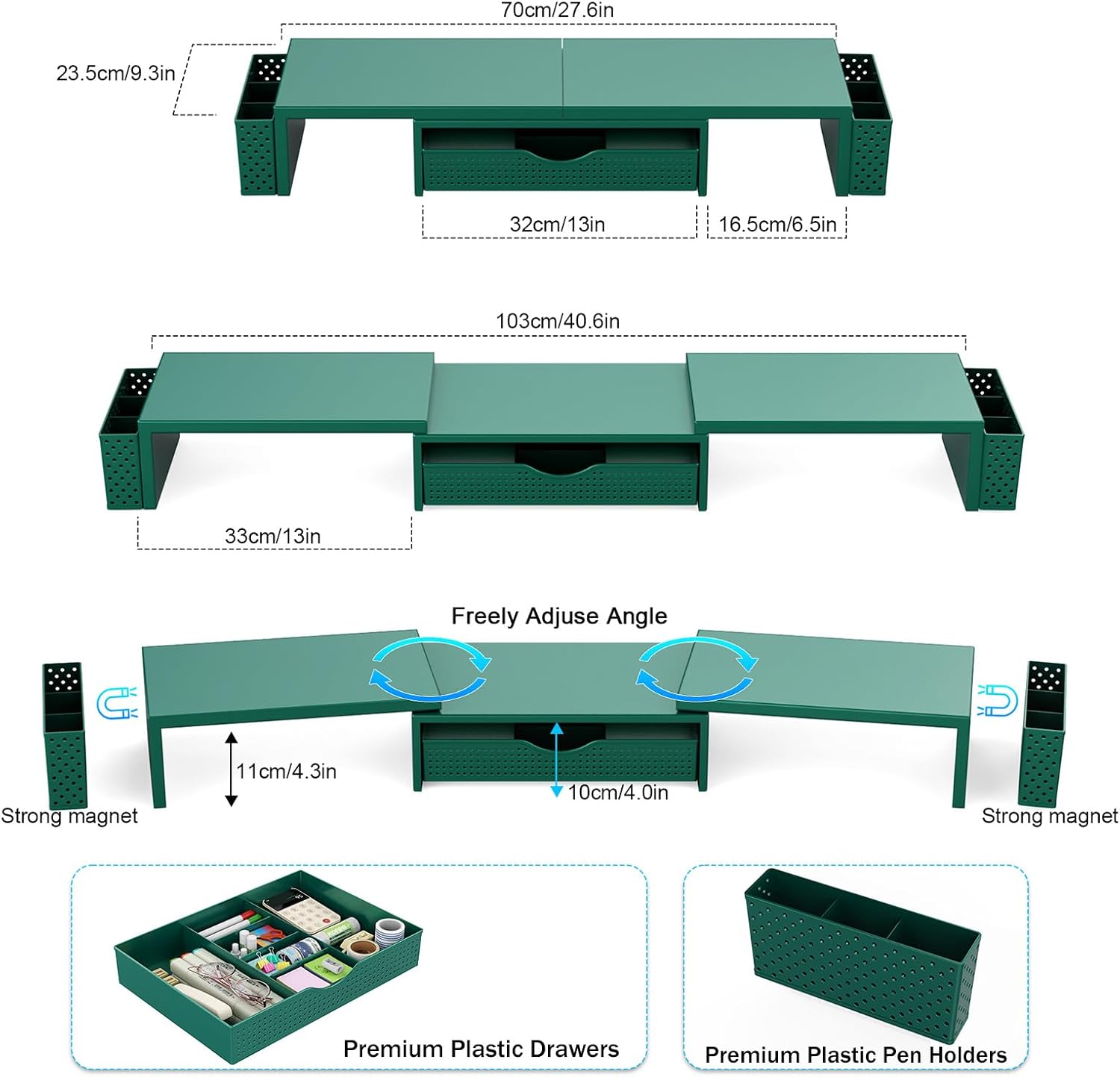 70cm/27.6in

23.5cm/9.3in

32cm/13in

16.5cm/6.5in

103cm/40.6in

33cm/13in

Freely Adjuse Angle

11cm/4.3in

10cm/4.0in

Strong magnet

Strong magnet

Premium Plastic Drawers

Premium Plastic Pen Holders