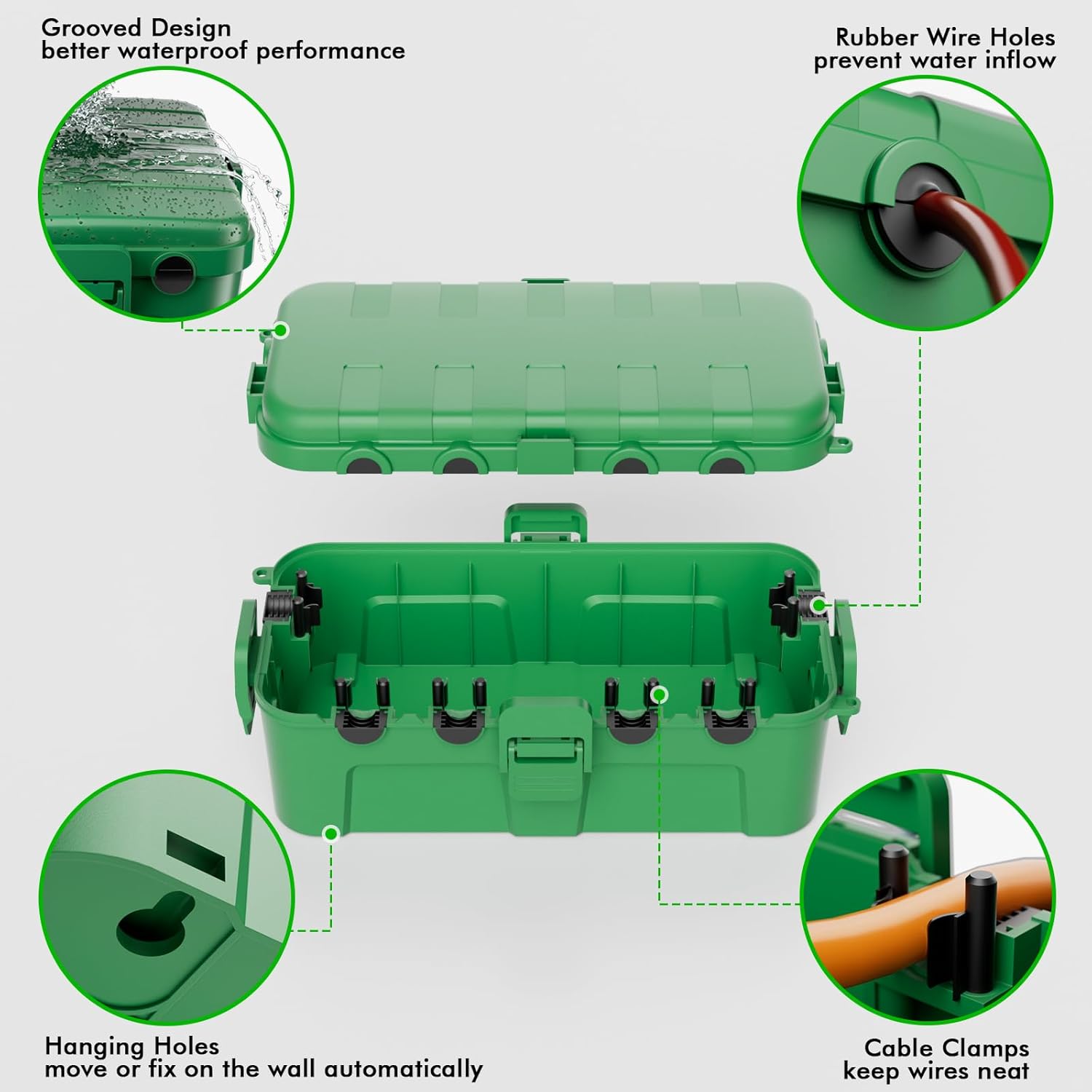 Grooved Design
better waterproof performance

Rubber Wire Holes
prevent water inflow

Hanging Holes
move or fix on the wall automatically

Cable Clamps
keep wires neat