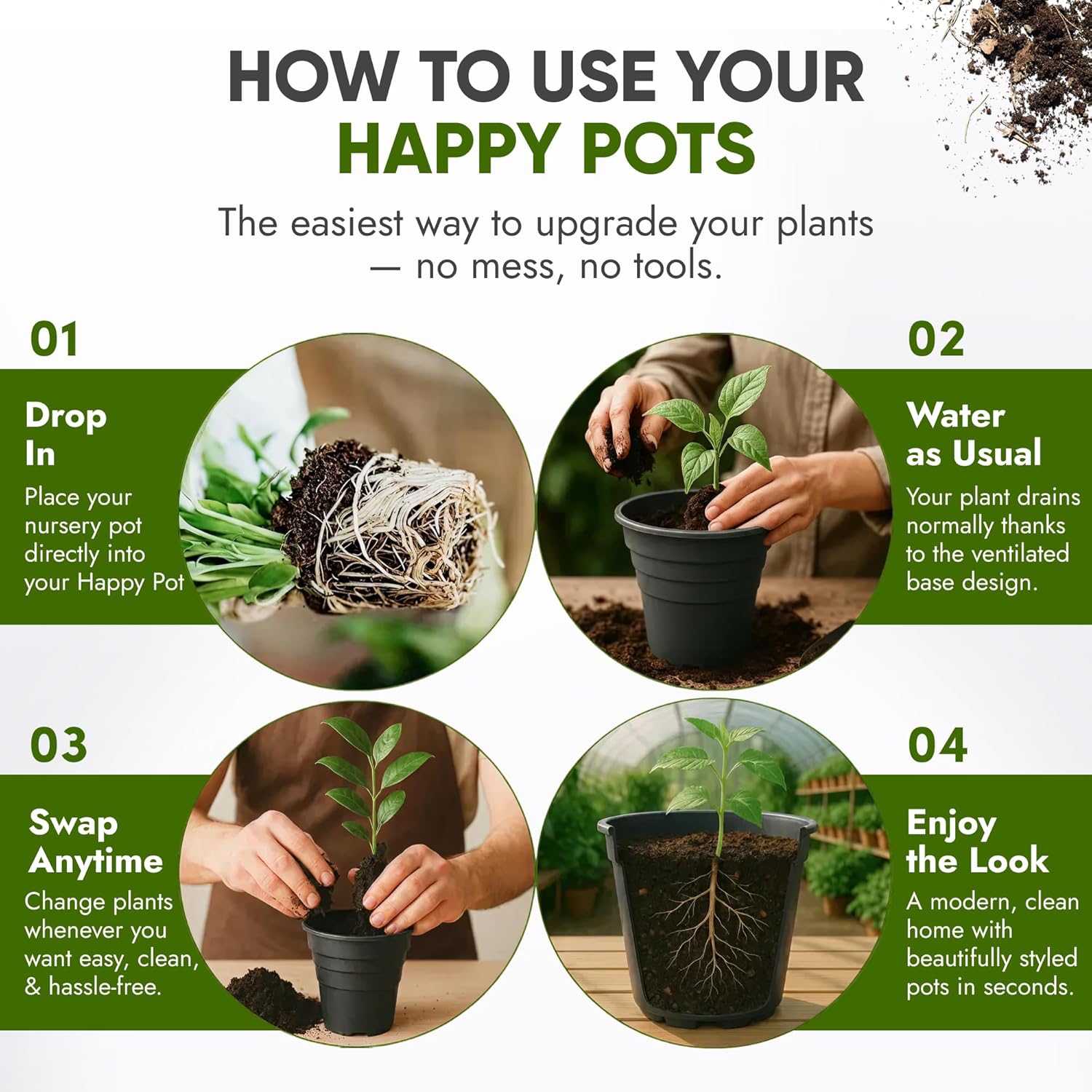 HOW TO USE YOUR HAPPY POTS

The easiest way to upgrade your plants — no mess, no tools.

01

Drop In

Place your nursery pot directly into your Happy Pot

02

Water as Usual

Your plant drains normally thanks to the ventilated base design.

03

Swap Anytime

Change plants whenever you want easy, clean, & hassle-free.

04

Enjoy the Look

A modern, clean home with beautifully styled pots in seconds.