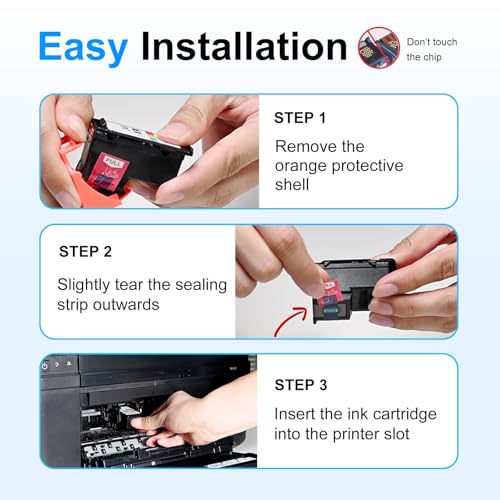 Easy Installation

Don't touch the chip

PULL

STEP 1

Remove the orange protective shell

STEP 2

Slightly tear the sealing strip outwards

PULL

STEP 3

Insert the ink cartridge into the printer slot