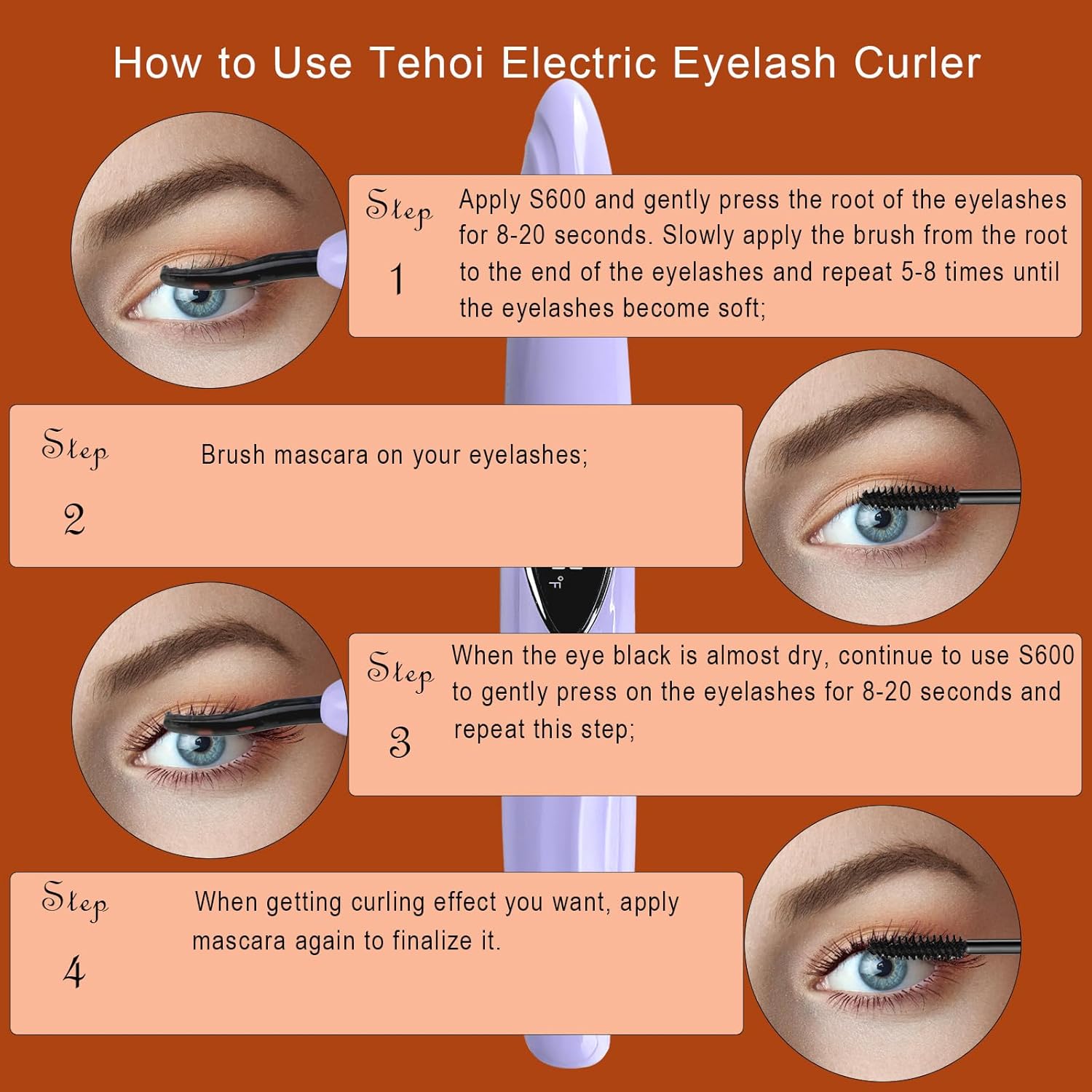 How to Use Tehoi Electric Eyelash Curler

Step 1

Apply S600 and gently press the root of the eyelashes for 8-20 seconds. Slowly apply the brush from the root to the end of the eyelashes and repeat 5-8 times until the eyelashes become soft;

Step 2

Brush mascara on your eyelashes;

°F

Step 3

When the eye black is almost dry, continue to use S600 to gently press on the eyelashes for 8-20 seconds and repeat this step;

Step 4

When getting curling effect you want, apply mascara again to finalize it.