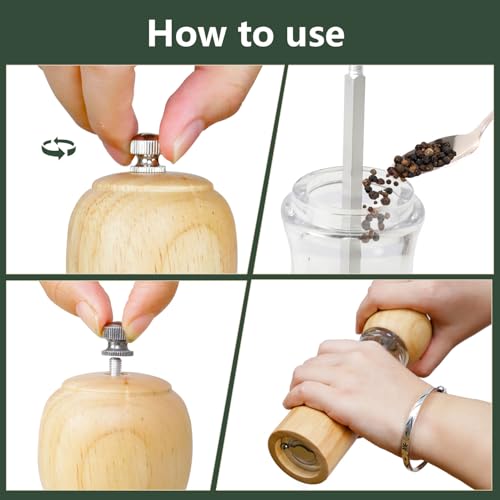 How to use