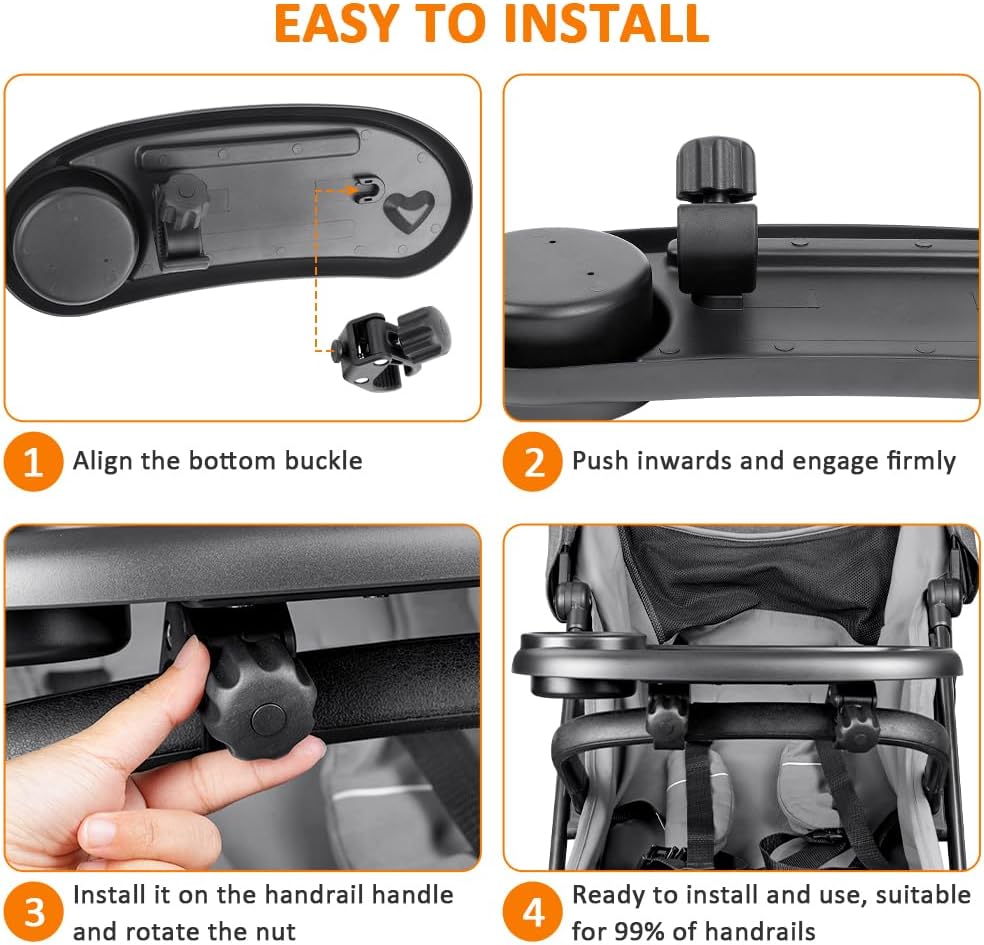 EASY TO INSTALL

1 Align the bottom buckle

2 Push inwards and engage firmly

3 Install it on the handrail handle and rotate the nut

4 Ready to install and use, suitable for 99% of handrails