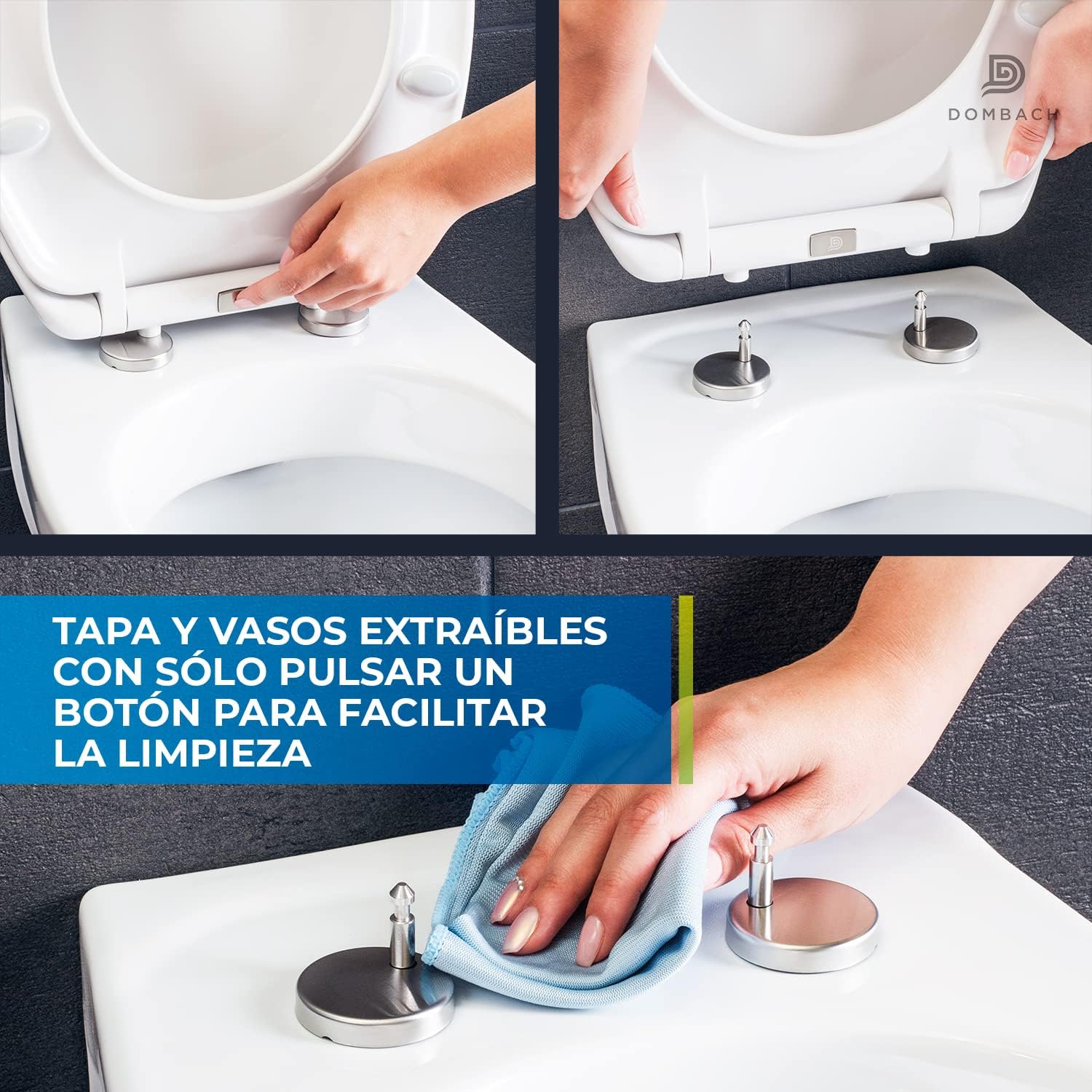 DOMBACH

TAPA Y VASOS EXTRAÍBLES CON SÓLO PULSAR UN BOTÓN PARA FACILITAR LA LIMPIEZA