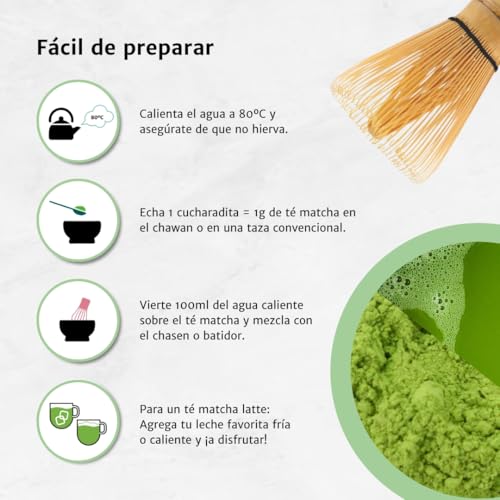 Fácil de preparar

80ºC

Calienta el agua a 80ºC y asegúrate de que no hierva.

Echa 1 cucharadita = 1g de té matcha en el chawan o en una taza convencional.

Vierte 100ml del agua caliente sobre el té matcha y mezcla con el chasen o batidor.

Para un té matcha latte: Agrega tu leche favorita fría o caliente y ¡a disfrutar!