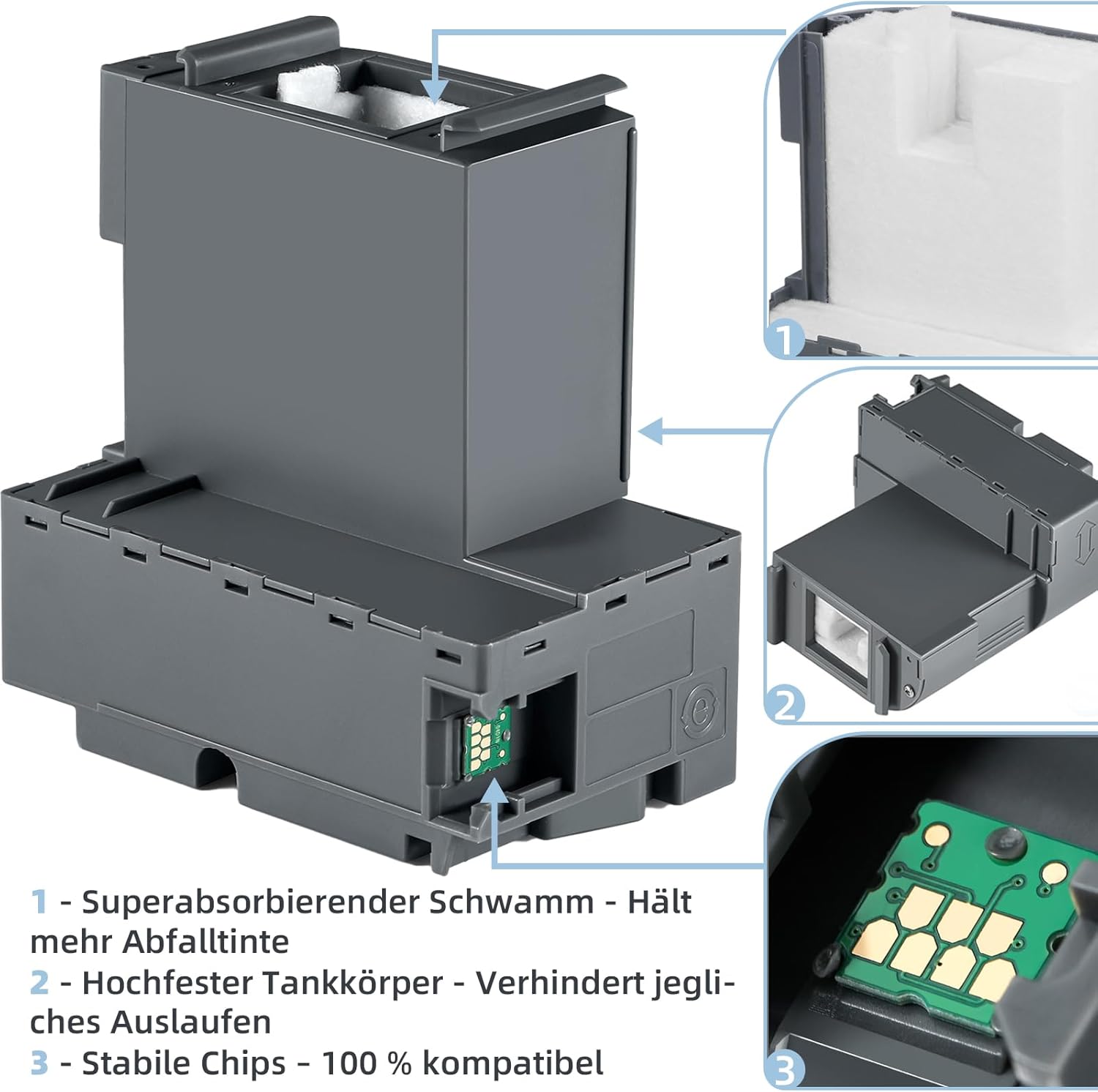 1
2
3
1 - Superabsorbierender Schwamm - Hält mehr Abfalltinte
2 - Hochfester Tankkörper - Verhindert jegliches Auslaufen
3 - Stabile Chips – 100 % kompatibel