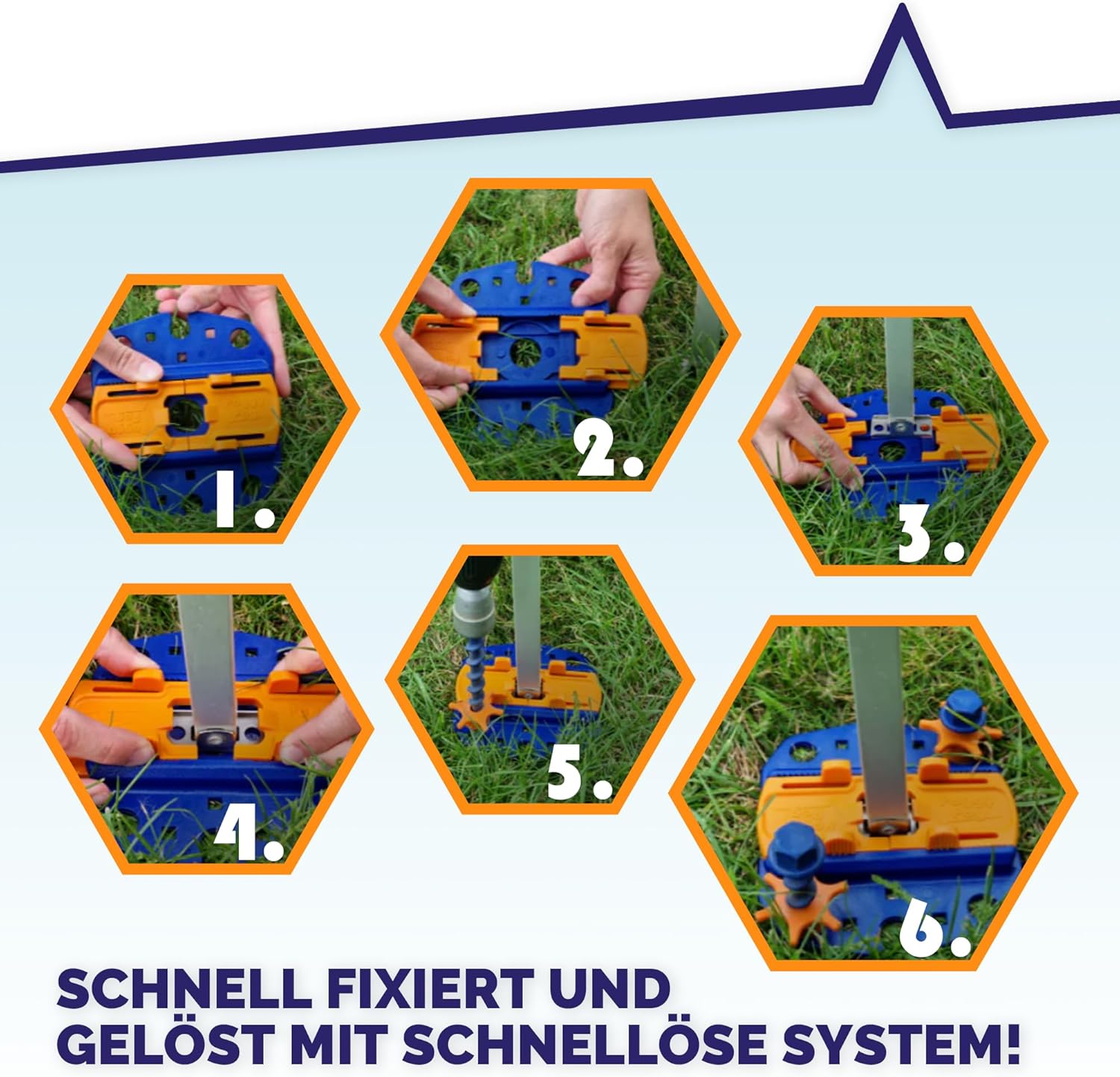 1.

2.

3.

4.

5.

6.

SCHNELL FIXIERT UND GELÖST MIT SCHNELLÖSE SYSTEM!