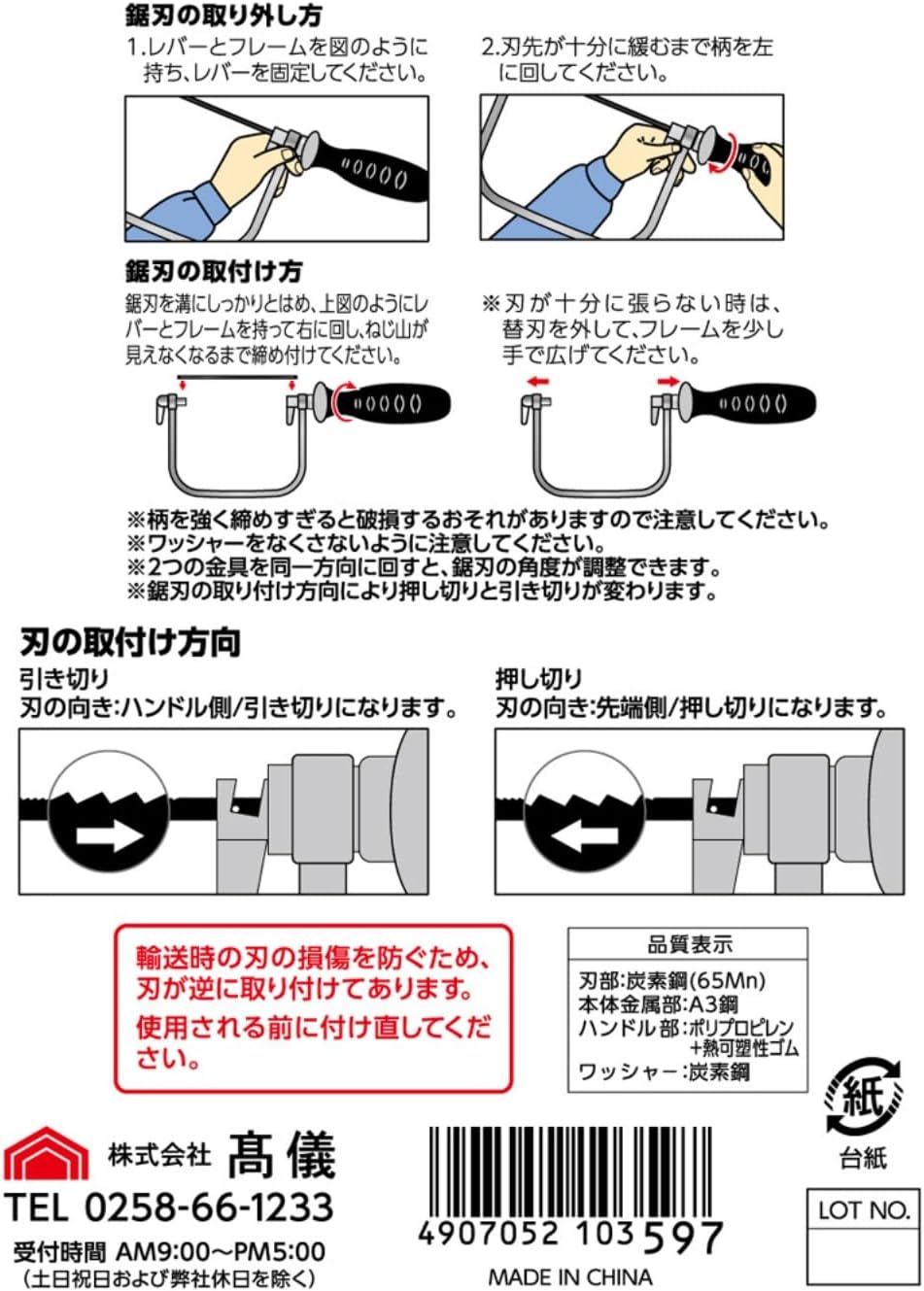 鋸刃の取り外し方

1.レバーとフレームを図のように持ち、レバーを固定してください。

2.刃先が十分に緩むまで柄を左に回してください。

鋸刃の取付け方

鋸刃を溝にしっかりとはめ、上図のようにレバーとフレームを持って右に回し、ねじ山が見えなくなるまで締め付けてください。

※刃が十分に張らない時は、替刃を外して、フレームを少し手で広げてください。

※柄を強く締めすぎると破損するおそれがありますので注意してください。
※ワッシャーをなくさないように注意してください。
※2つの金具を同一方向に回すと、鋸刃の角度が調整できます。
※鋸刃の取り付け方向により押し切りと引き切りが変わります。

刃の取付け方向

引き切り
刃の向き:ハンドル側/引き切りになります。

押し切り
刃の向き:先端側/押し切りになります。

輸送時の刃の損傷を防ぐため、刃が逆に取り付けてあります。
使用される前に付け直してください。

品質表示
刃部:炭素鋼(65Mn)
本体金属部:A3鋼
ハンドル部:ポリプロピレン+熱可塑性ゴム
ワッシャー:炭素鋼

紙
台紙

株式会社 髙儀
TEL 0258-66-1233
受付時間 AM9:00～PM5:00
(土日祝日および弊社休日を除く)

4907052 103597
MADE IN CHINA

LOT NO.