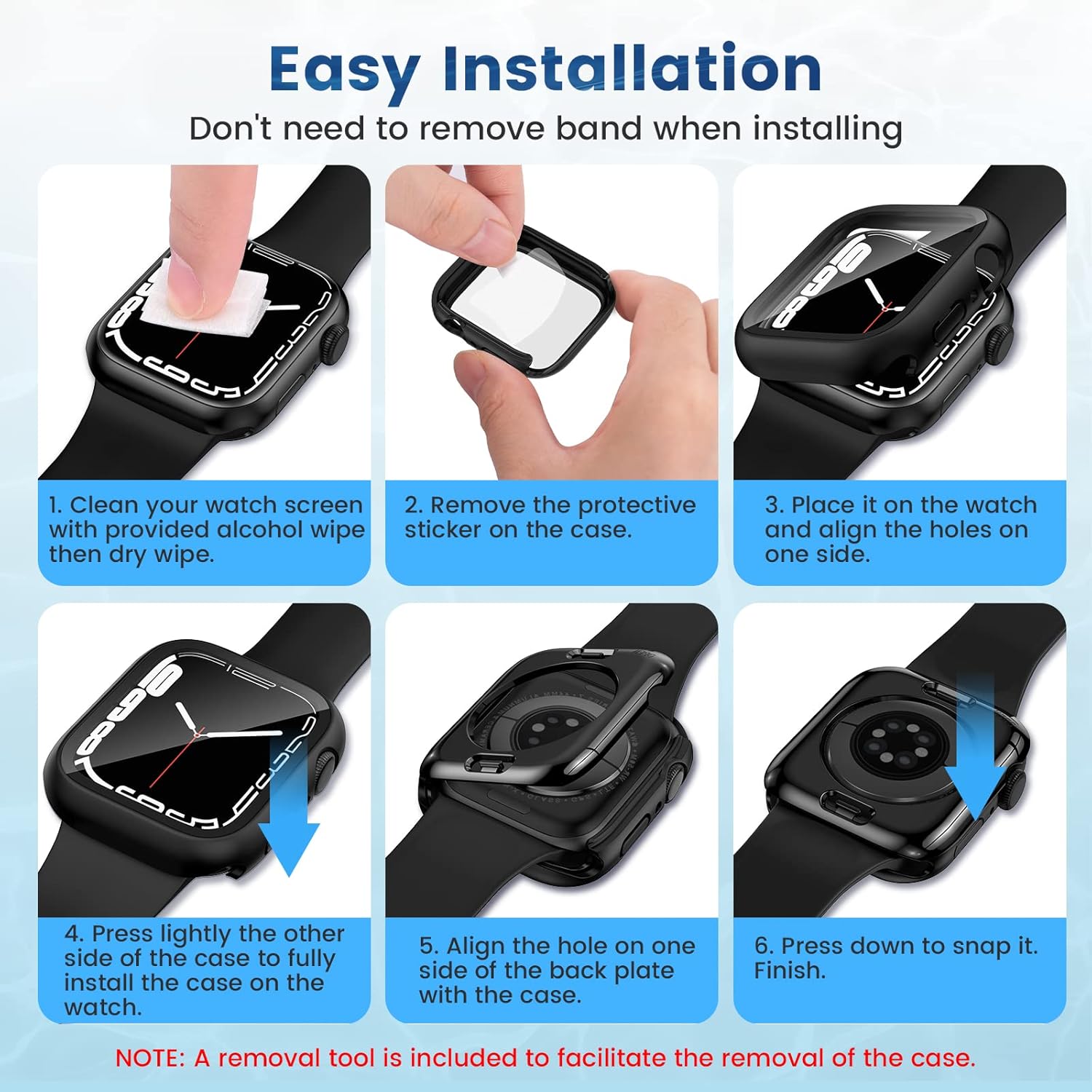 Easy Installation

Don't need to remove band when installing

1. Clean your watch screen with provided alcohol wipe then dry wipe.

2. Remove the protective sticker on the case.

3. Place it on the watch and align the holes on one side.

4. Press lightly the other side of the case to fully install the case on the watch.

5. Align the hole on one side of the back plate with the case.

6. Press down to snap it. Finish.

NOTE: A removal tool is included to facilitate the removal of the case.