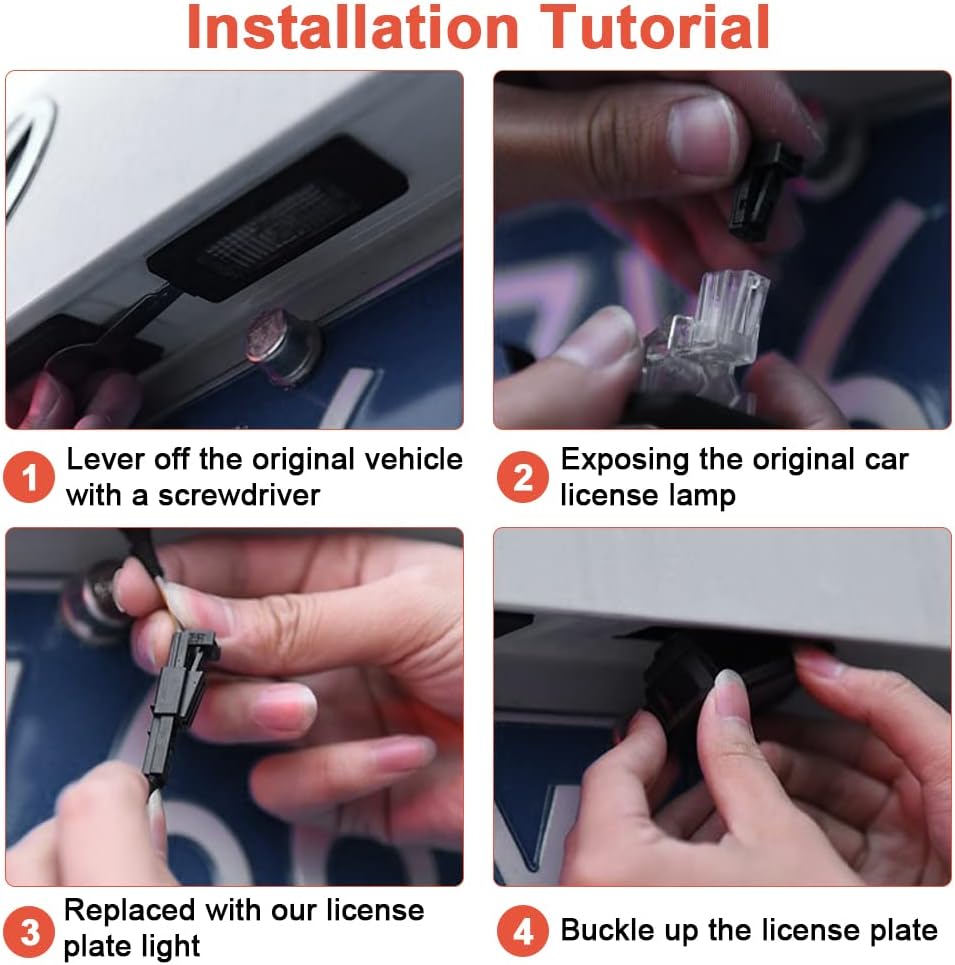 Installation Tutorial

1 Lever off the original vehicle with a screwdriver

2 Exposing the original car license lamp

3 Replaced with our license plate light

4 Buckle up the license plate