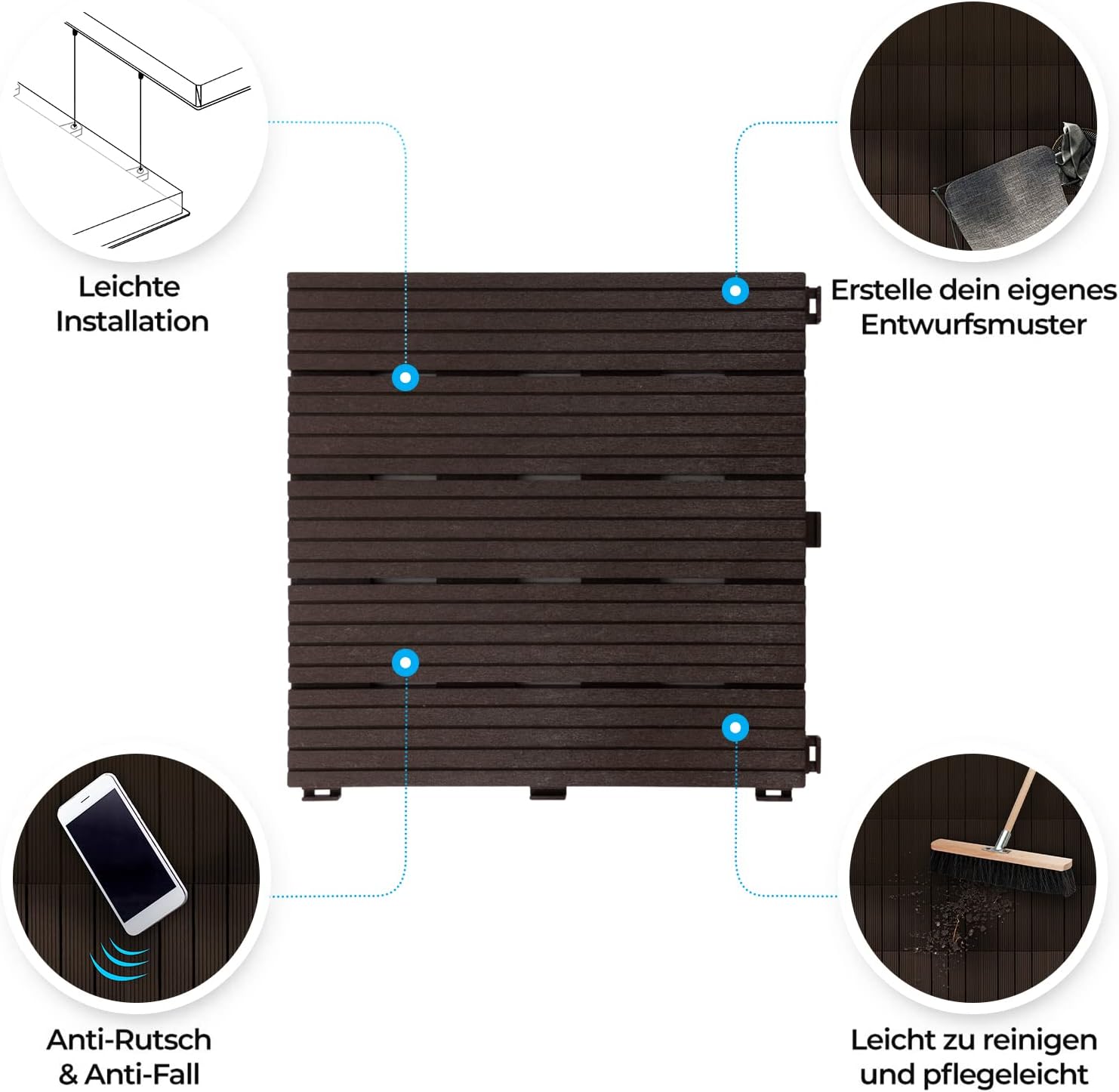 Leichte Installation

Erstelle dein eigenes Entwurfsmuster

Anti-Rutsch & Anti-Fall

Leicht zu reinigen und pflegeleicht