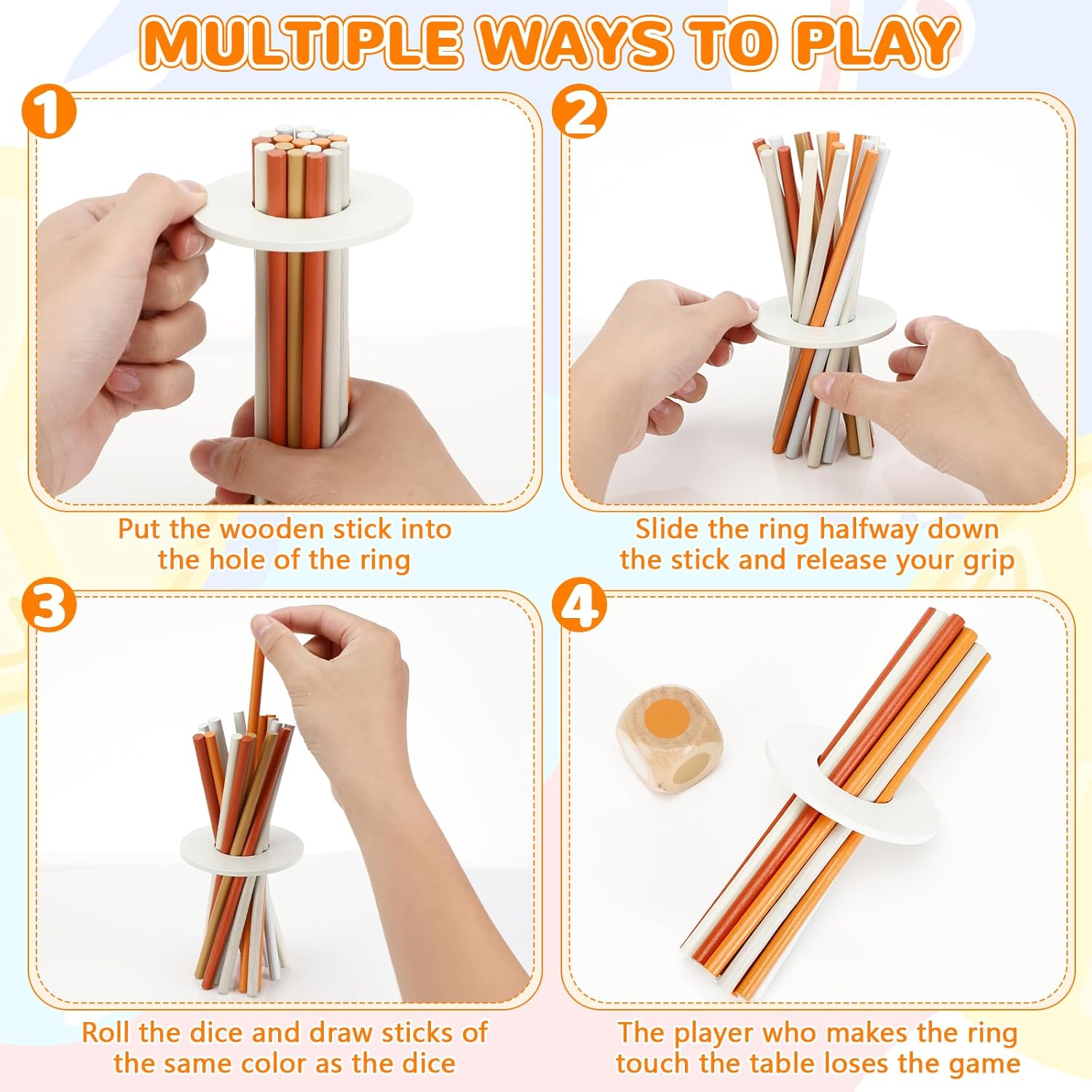 MULTIPLE WAYS TO PLAY

1

Put the wooden stick into the hole of the ring

2

Slide the ring halfway down the stick and release your grip

3

Roll the dice and draw sticks of the same color as the dice

4

The player who makes the ring touch the table loses the game