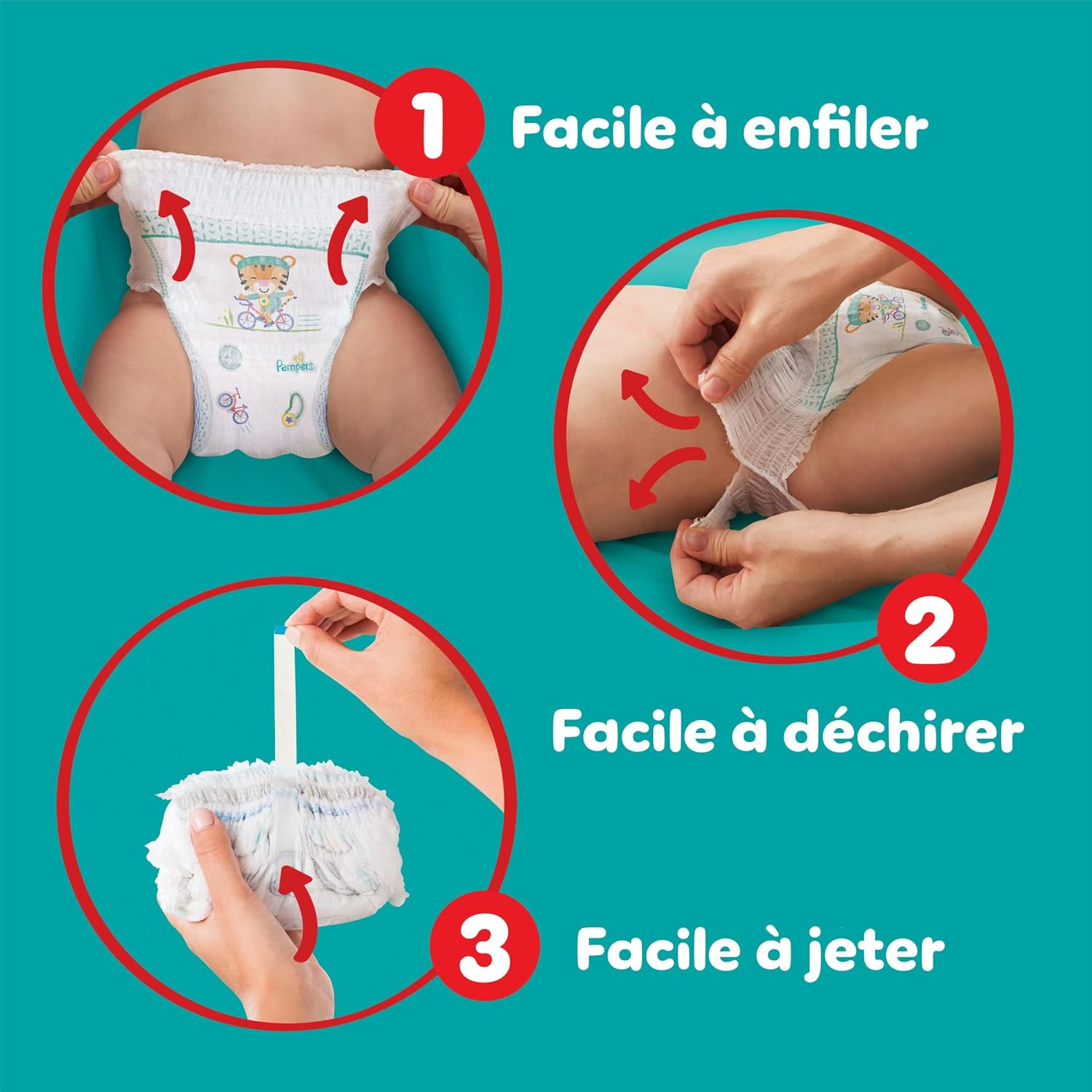 1 Facile à enfiler

4

Pampers

2

Facile à déchirer

3 Facile à jeter