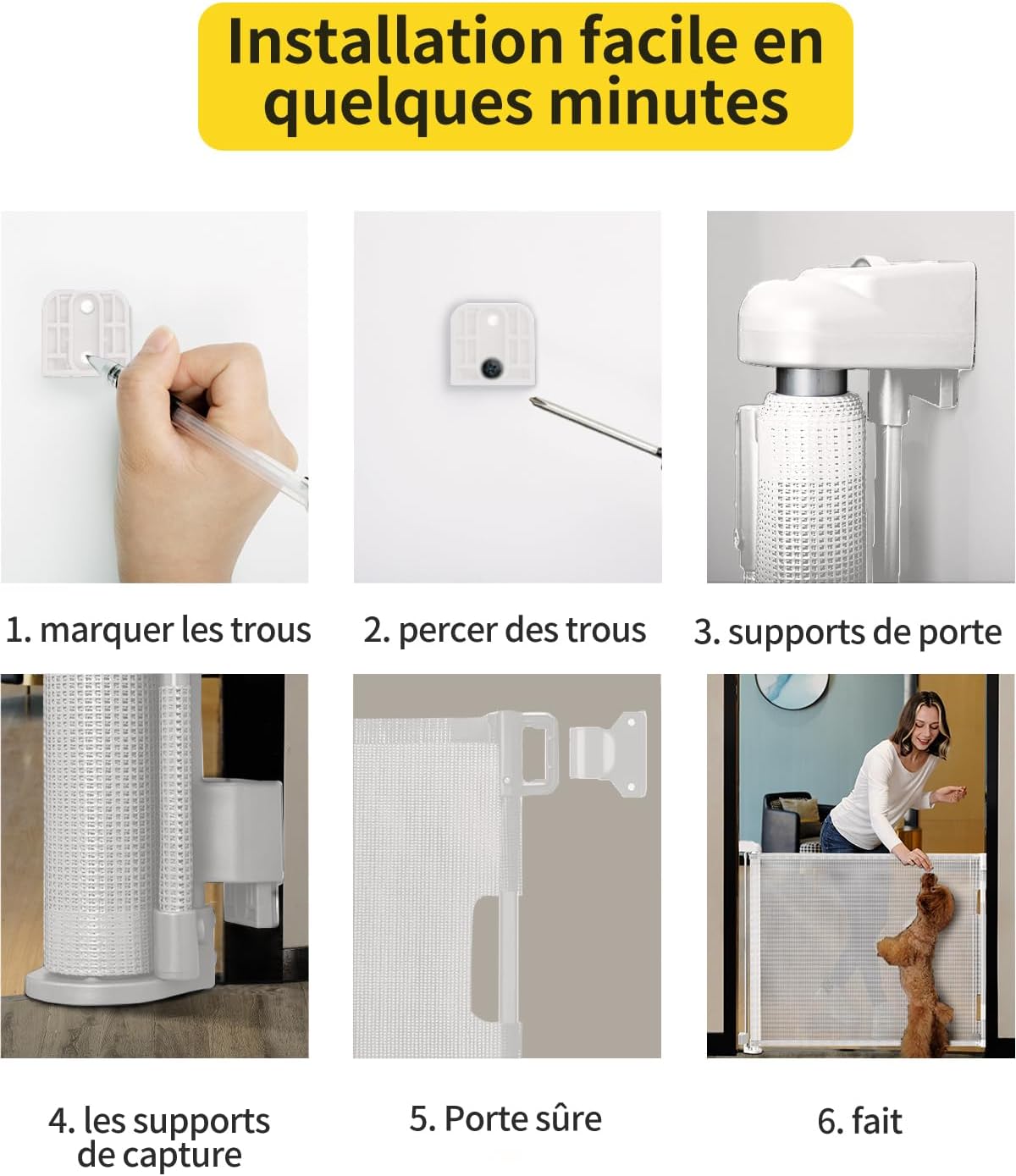 Installation facile en quelques minutes

1. marquer les trous

2. percer des trous

3. supports de porte

4. les supports de capture

5. Porte sûre

6. fait