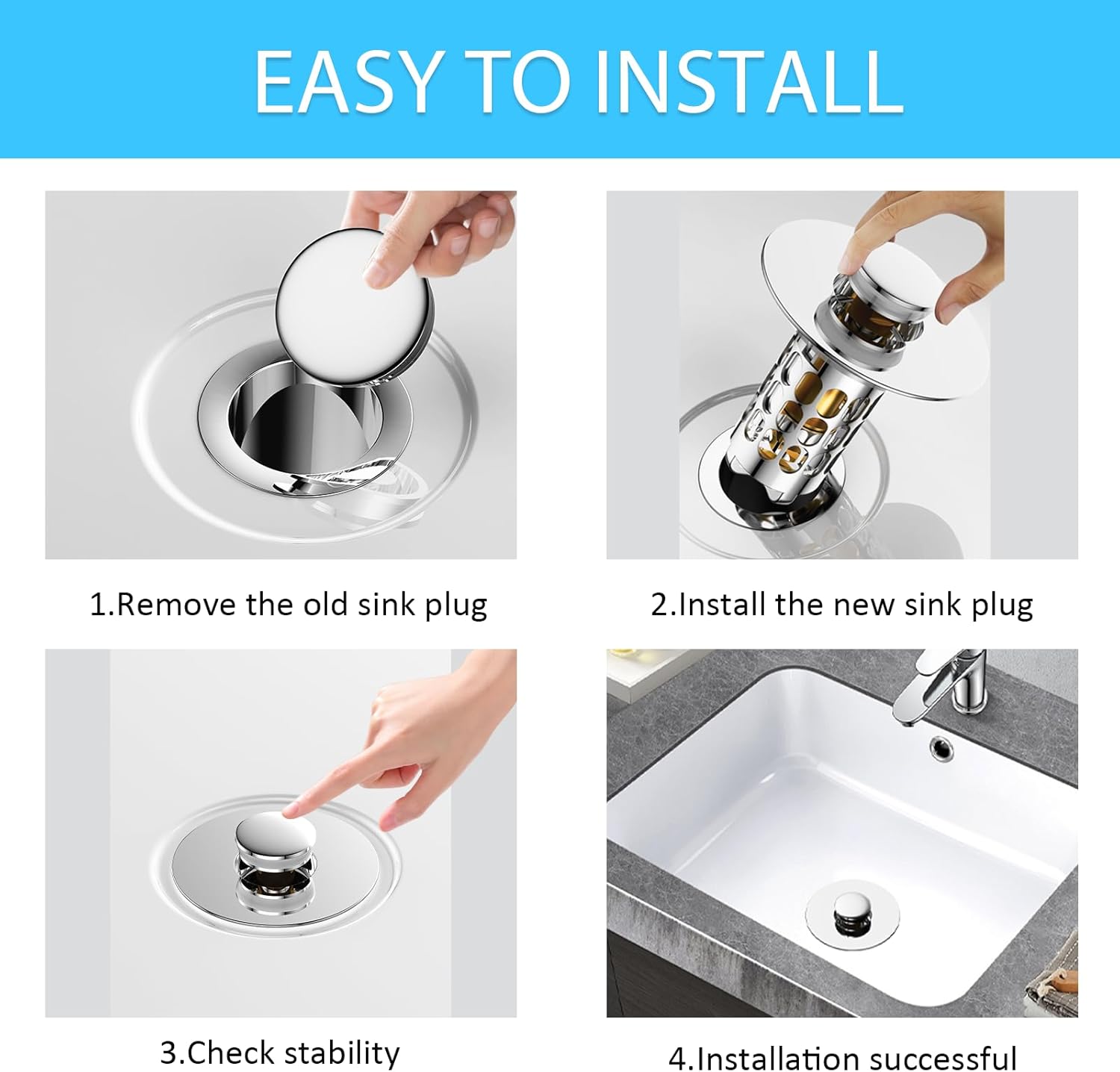 EASY TO INSTALL

1.Remove the old sink plug

2.Install the new sink plug

3.Check stability

4.Installation successful