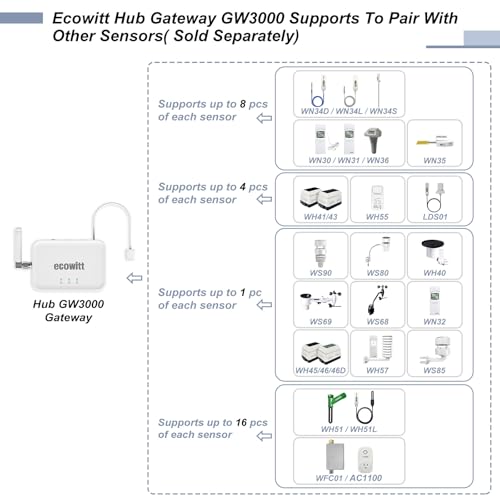 Ecowitt Hub Gateway GW3000 Supports To Pair With Other Sensors( Sold Separately)

ecowitt

Hub GW3000 Gateway

Supports up to 8 pcs of each sensor

WN34D / WN34L / WN34S

WN30 / WN31 / WN36

WN35

Supports up to 4 pcs of each sensor

WH41/43

WH55

LDS01

Supports up to 1 pc of each sensor

WS90

WS80

WH40

WS69

WS68

WN32

WH45/46/46D

WH57

WS85

Supports up to 16 pcs of each sensor

WH51 / WH51L

WFC01 / AC1100