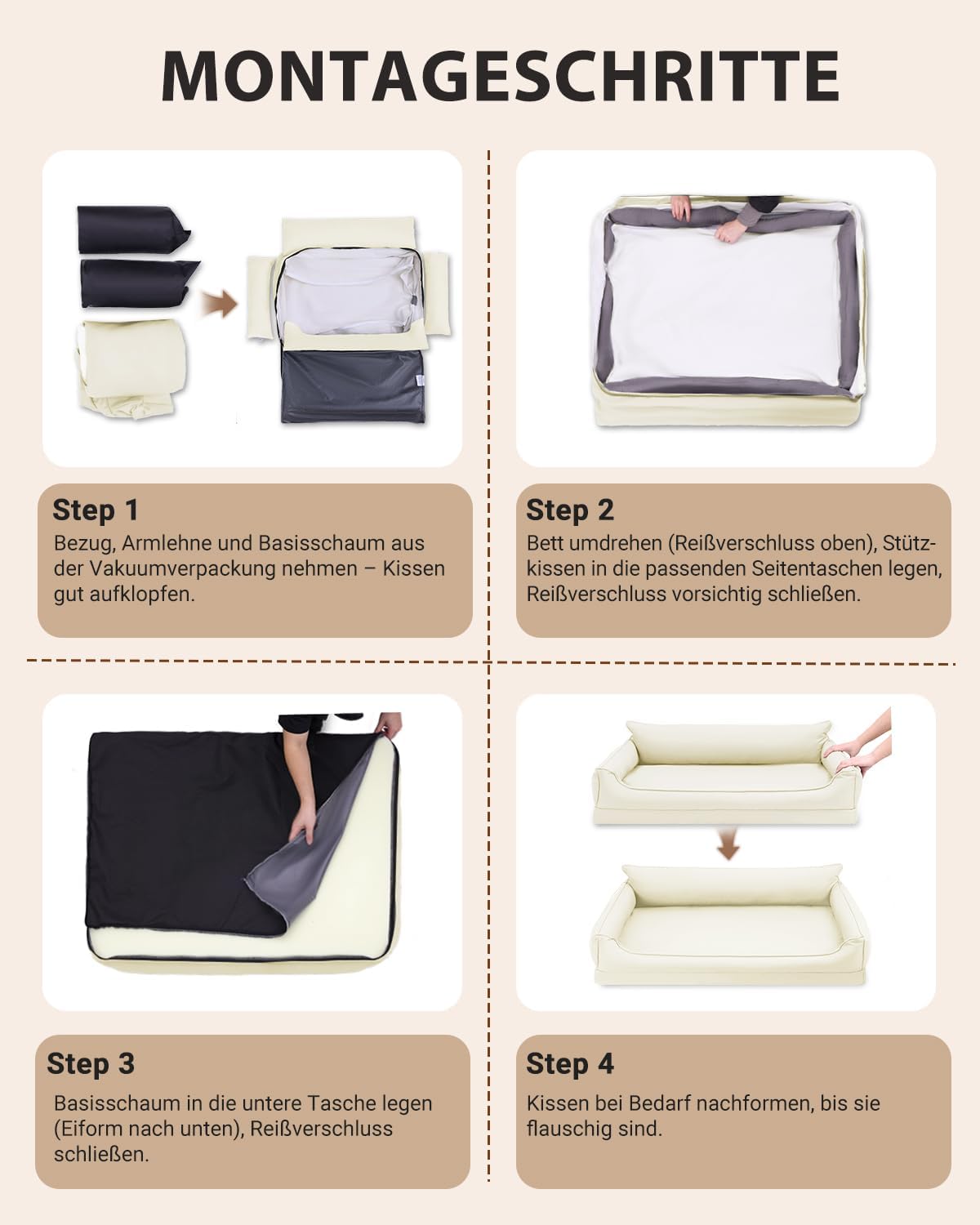 MONTAGESCHRITTE

Step 1
Bezug, Armlehne und Basisschaum aus der Vakuumverpackung nehmen – Kissen gut aufklopfen.

Step 2
Bett umdrehen (Reißverschluss oben), Stützkissen in die passenden Seitentaschen legen, Reißverschluss vorsichtig schließen.

Step 3
Basisschaum in die untere Tasche legen (Eiform nach unten), Reißverschluss schließen.

Step 4
Kissen bei Bedarf nachformen, bis sie flauschig sind.