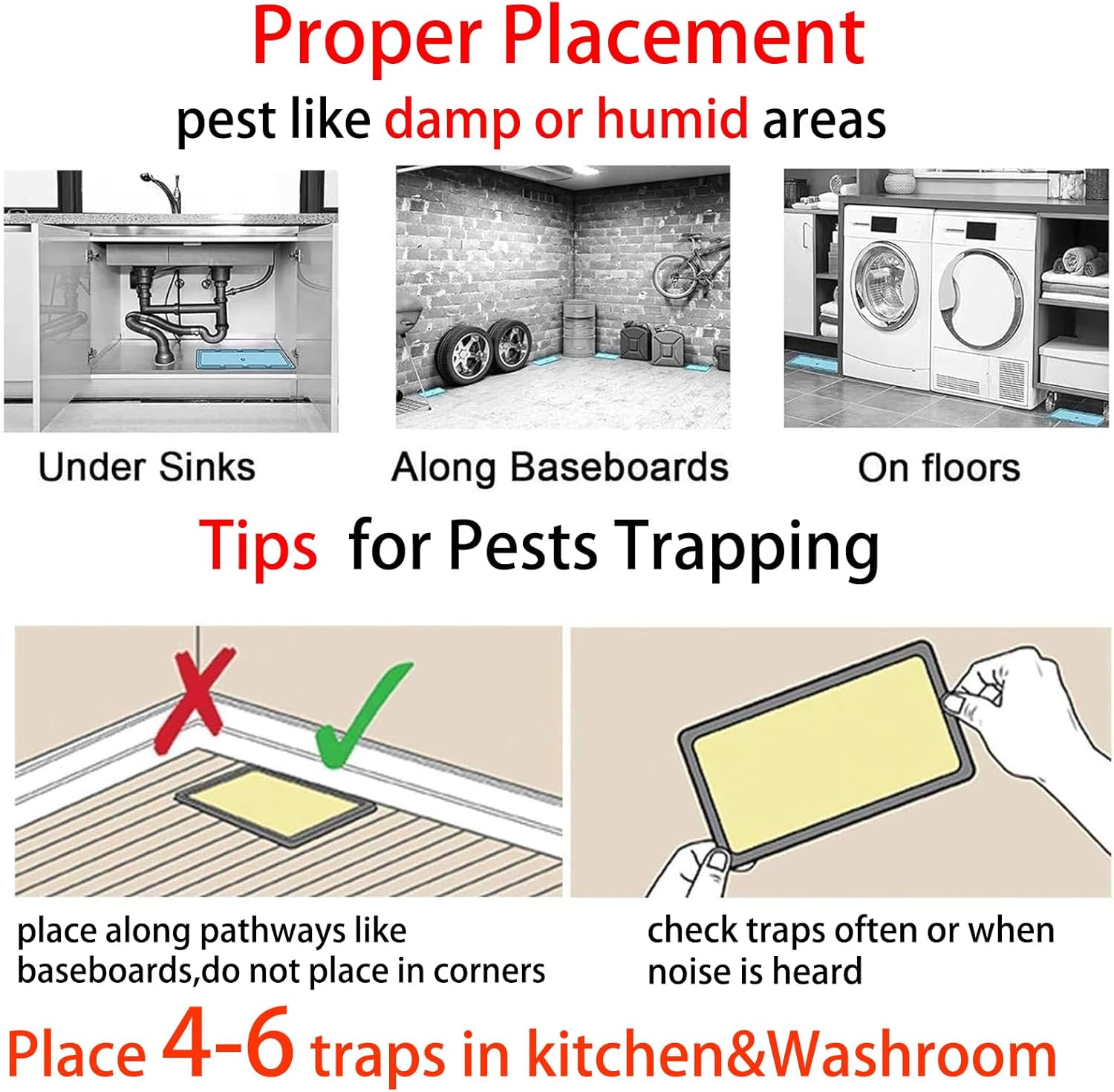 Proper Placement
pest like damp or humid areas

Under Sinks

Along Baseboards

On floors

Tips for Pests Trapping

place along pathways like baseboards,do not place in corners

check traps often or when noise is heard

Place 4-6 traps in kitchen&Washroom