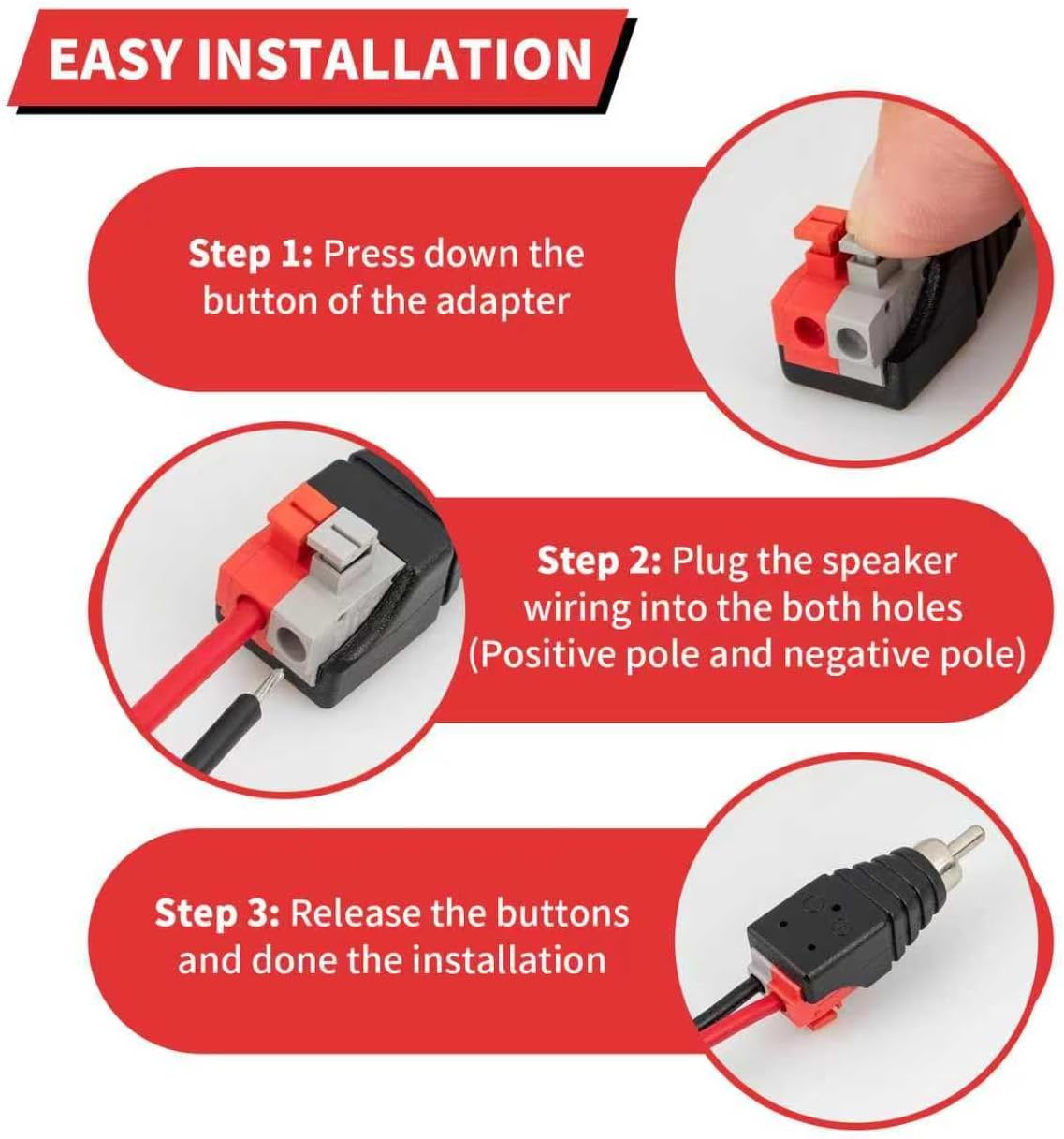 EASY INSTALLATION

Step 1: Press down the button of the adapter

Step 2: Plug the speaker wiring into the both holes (Positive pole and negative pole)

Step 3: Release the buttons and done the installation