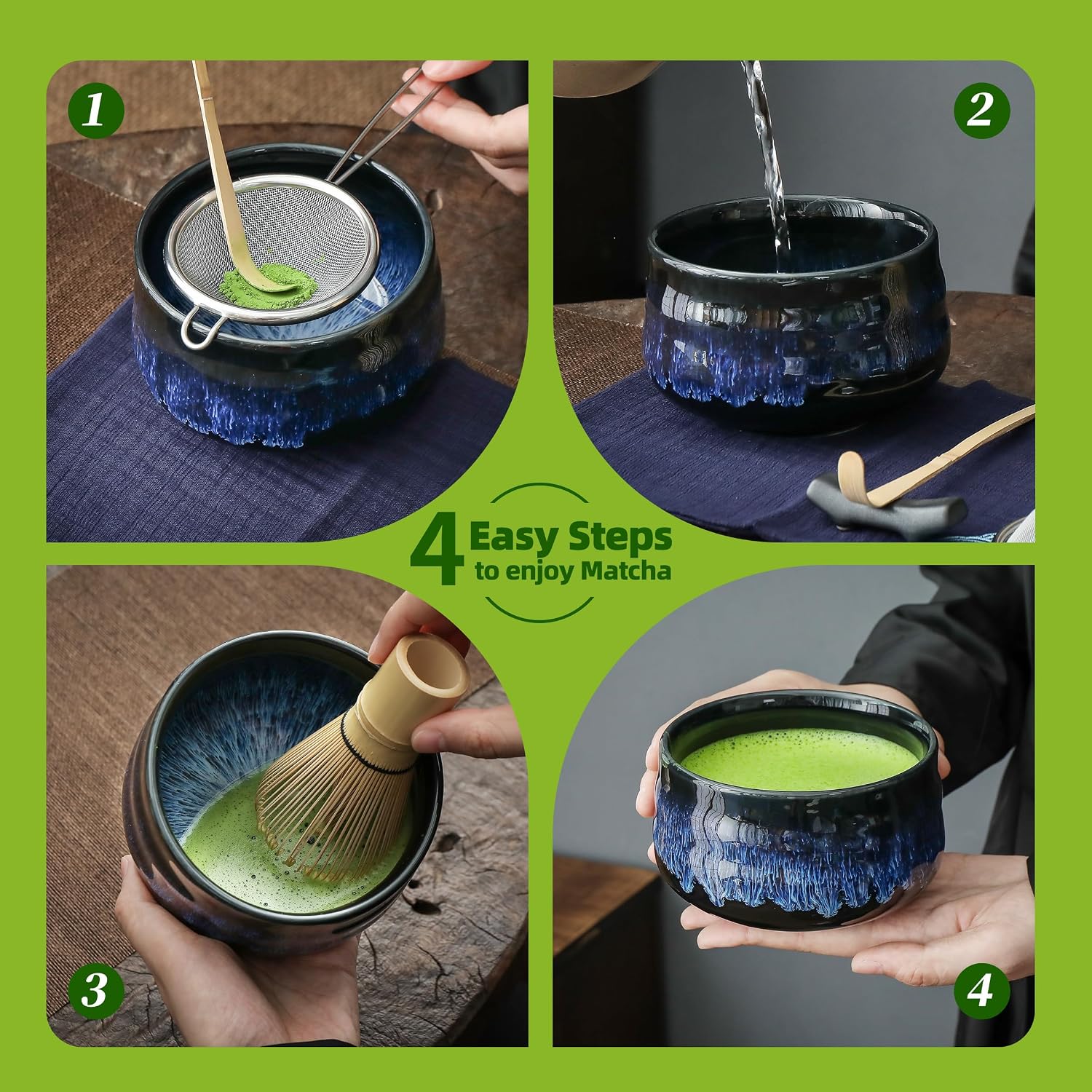 1

2

4 Easy Steps to enjoy Matcha

3

4