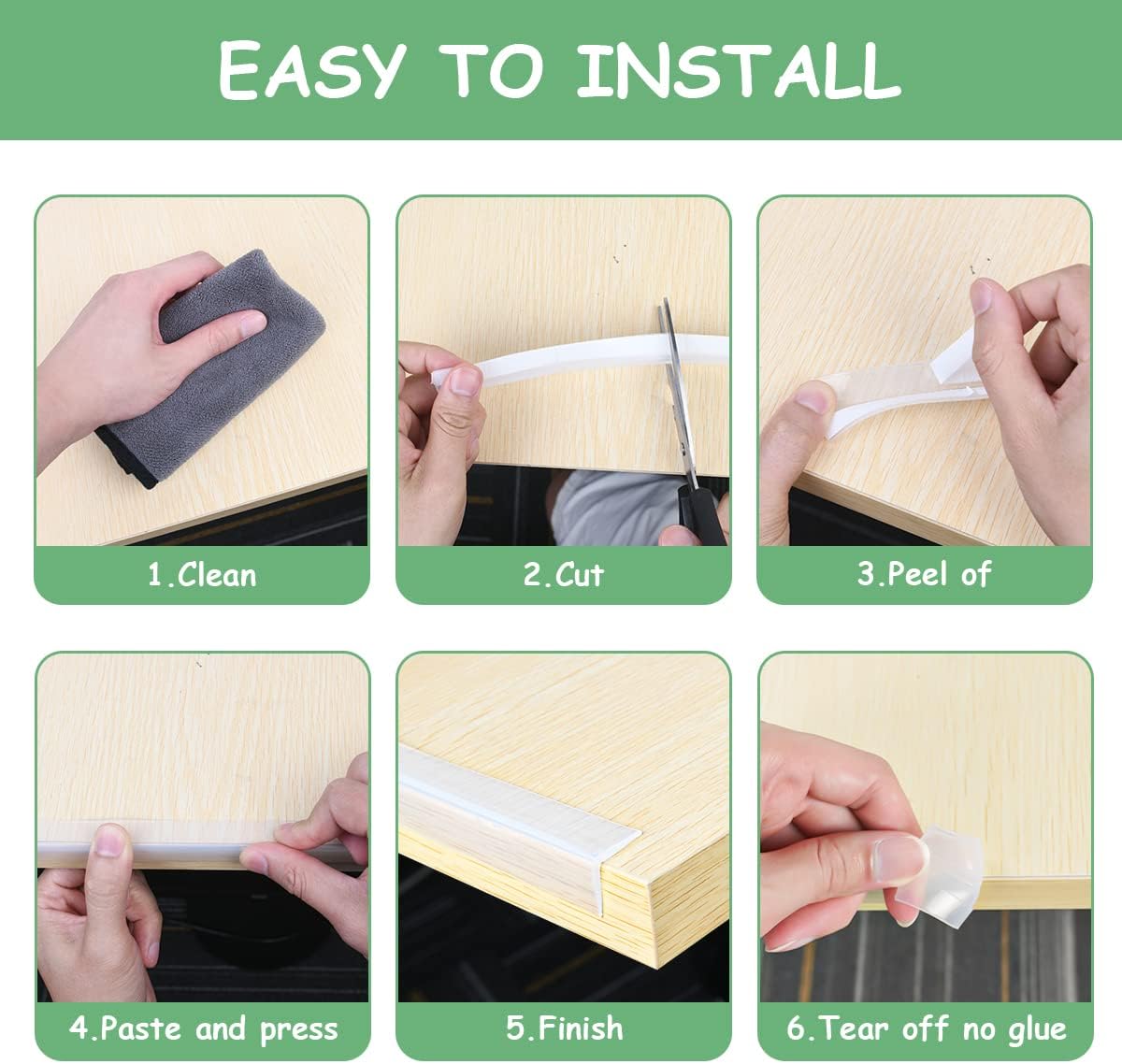 EASY TO INSTALL

1.Clean

2.Cut

3.Peel of

4.Paste and press

5.Finish

6.Tear off no glue