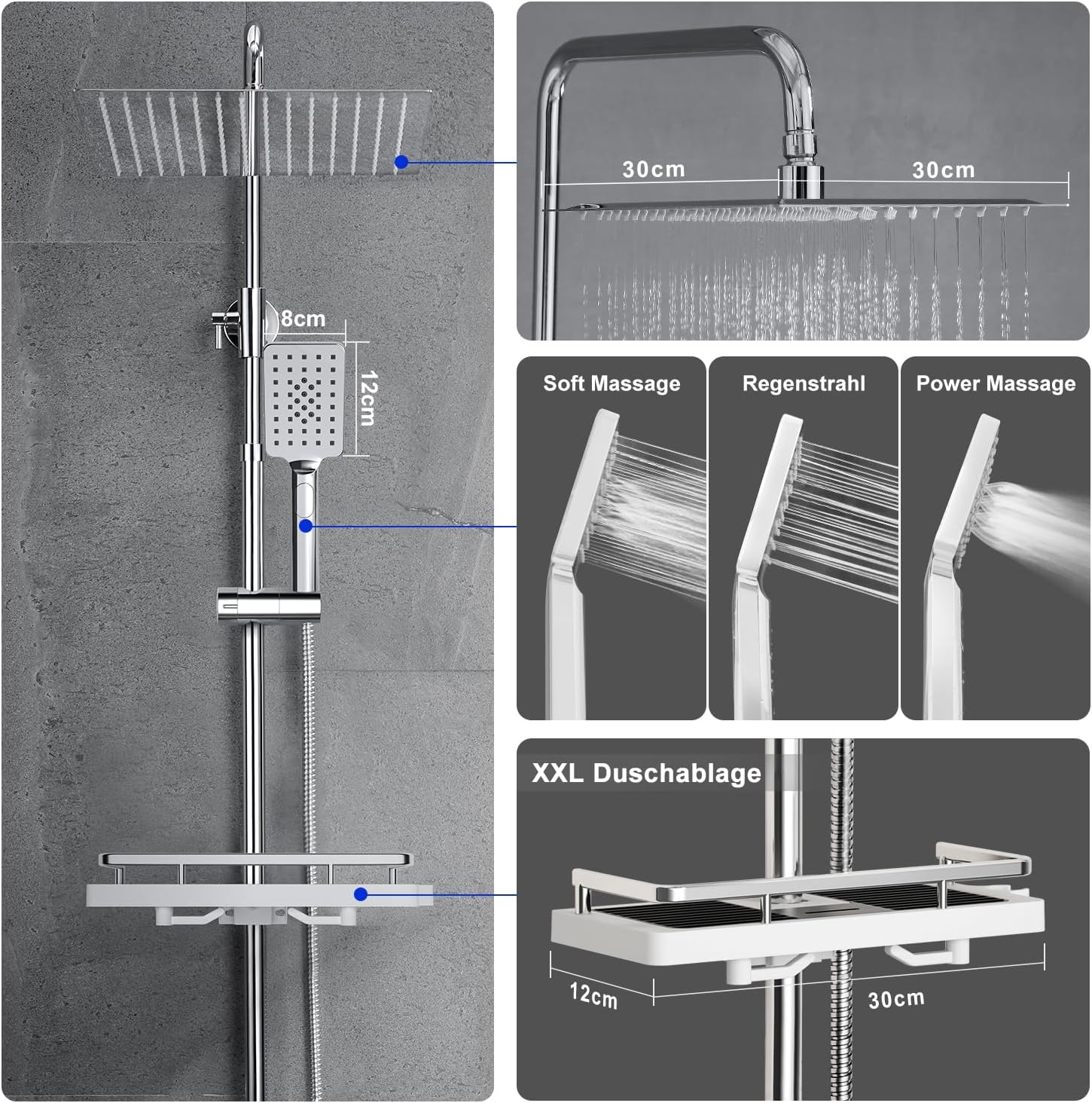 8cm

12cm

30cm

30cm

Soft Massage

Regenstrahl

Power Massage

XXL Duschablage

12cm

30cm