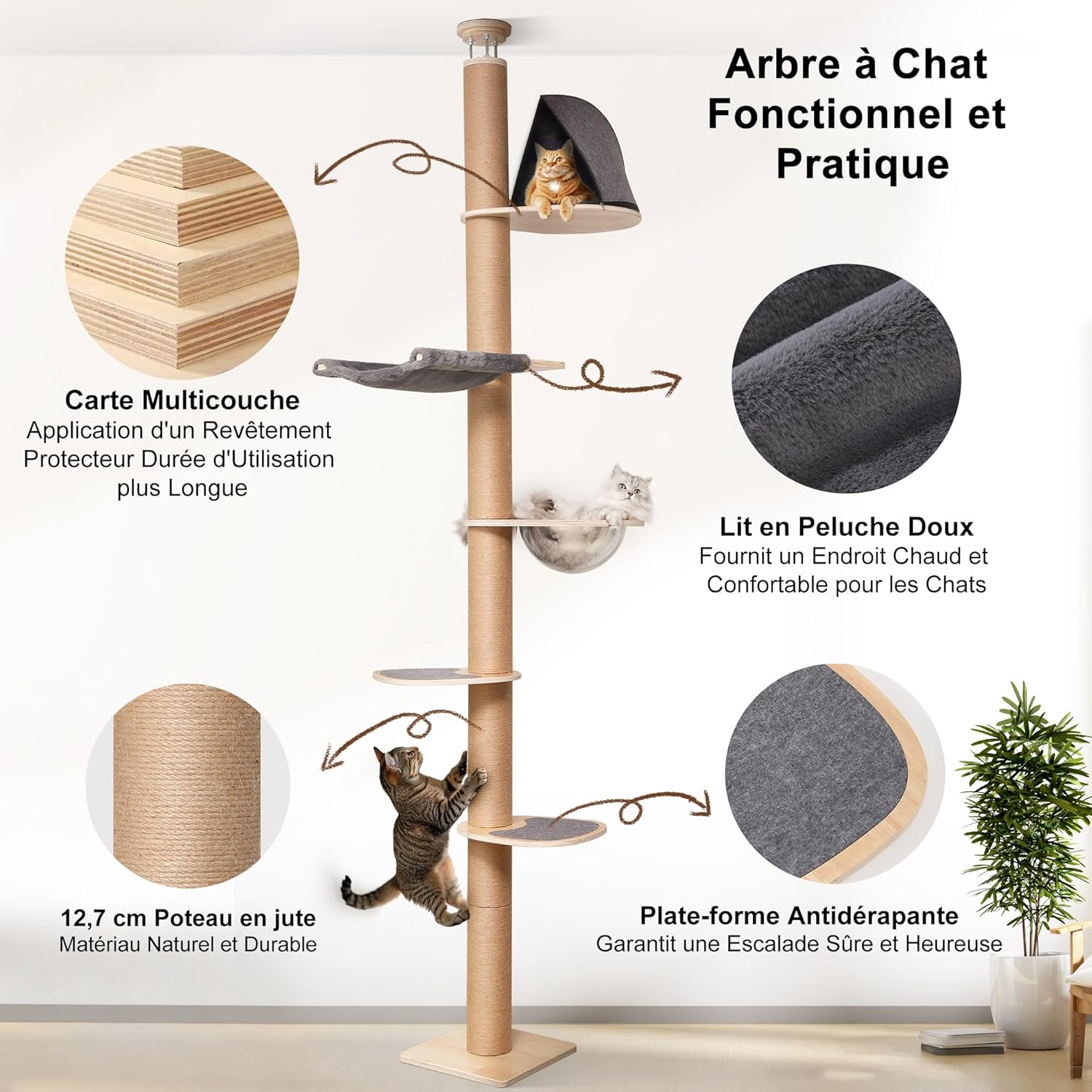 Arbre à Chat Fonctionnel et Pratique

Carte Multicouche
Application d'un Revêtement Protecteur Durée d'Utilisation plus Longue

Lit en Peluche Doux
Fournit un Endroit Chaud et Confortable pour les Chats

12,7 cm Poteau en jute
Matériau Naturel et Durable

Plate-forme Antidérapante
Garantit une Escalade Sûre et Heureuse