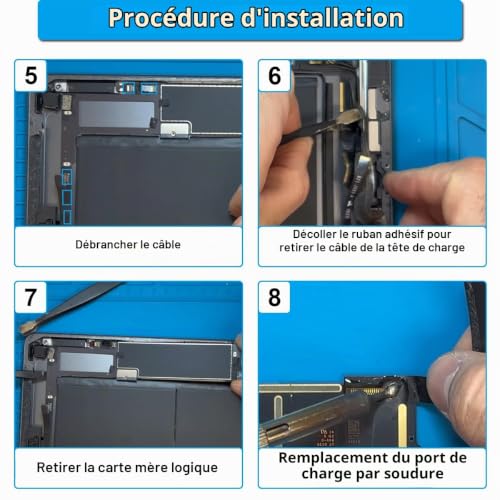 Procédure d'installation

5

Débrancher le câble

6

Décoller le ruban adhésif pour retirer le câble de la tête de charge

7

Retirer la carte mère logique

8

Remplacement du port de charge par soudure