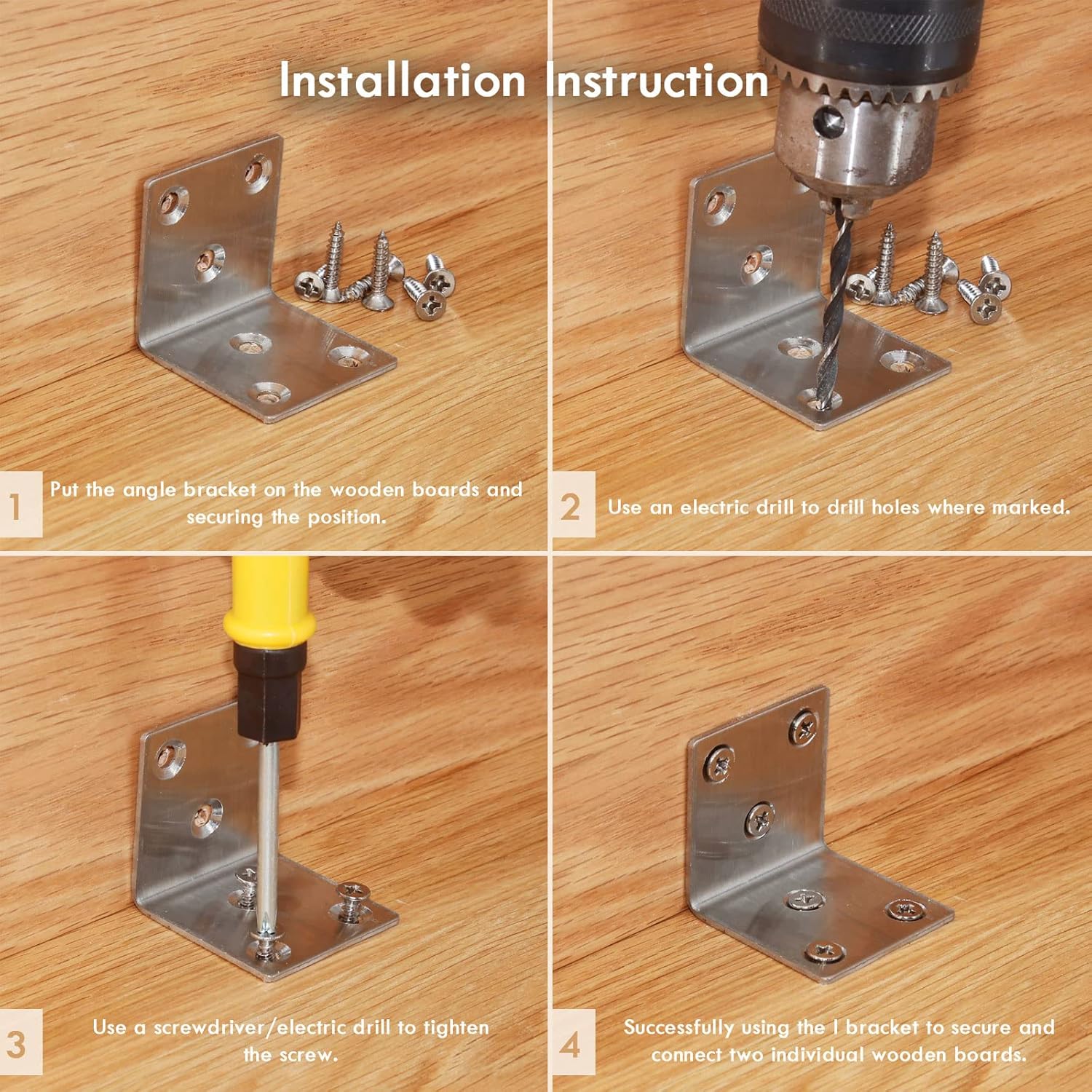 Installation Instruction

1 Put the angle bracket on the wooden boards and securing the position.

2 Use an electric drill to drill holes where marked.

3 Use a screwdriver/electric drill to tighten the screw.

4 Successfully using the l bracket to secure and connect two individual wooden boards.