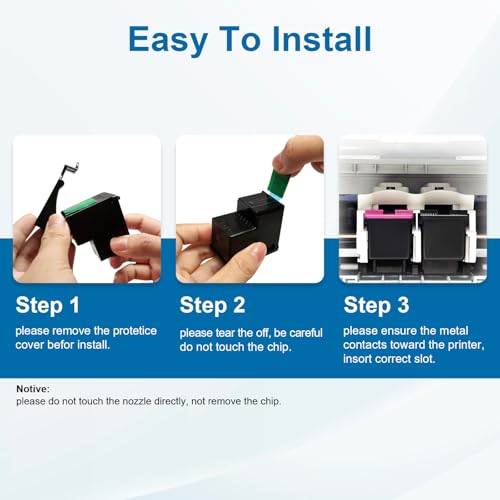 Easy To Install

Step 1
please remove the protetice cover befor install.

Step 2
please tear the off, be careful do not touch the chip.

Step 3
please ensure the metal contacts toward the printer, insort correct slot.

Notive:
please do not touch the nozzle directly, not remove the chip.