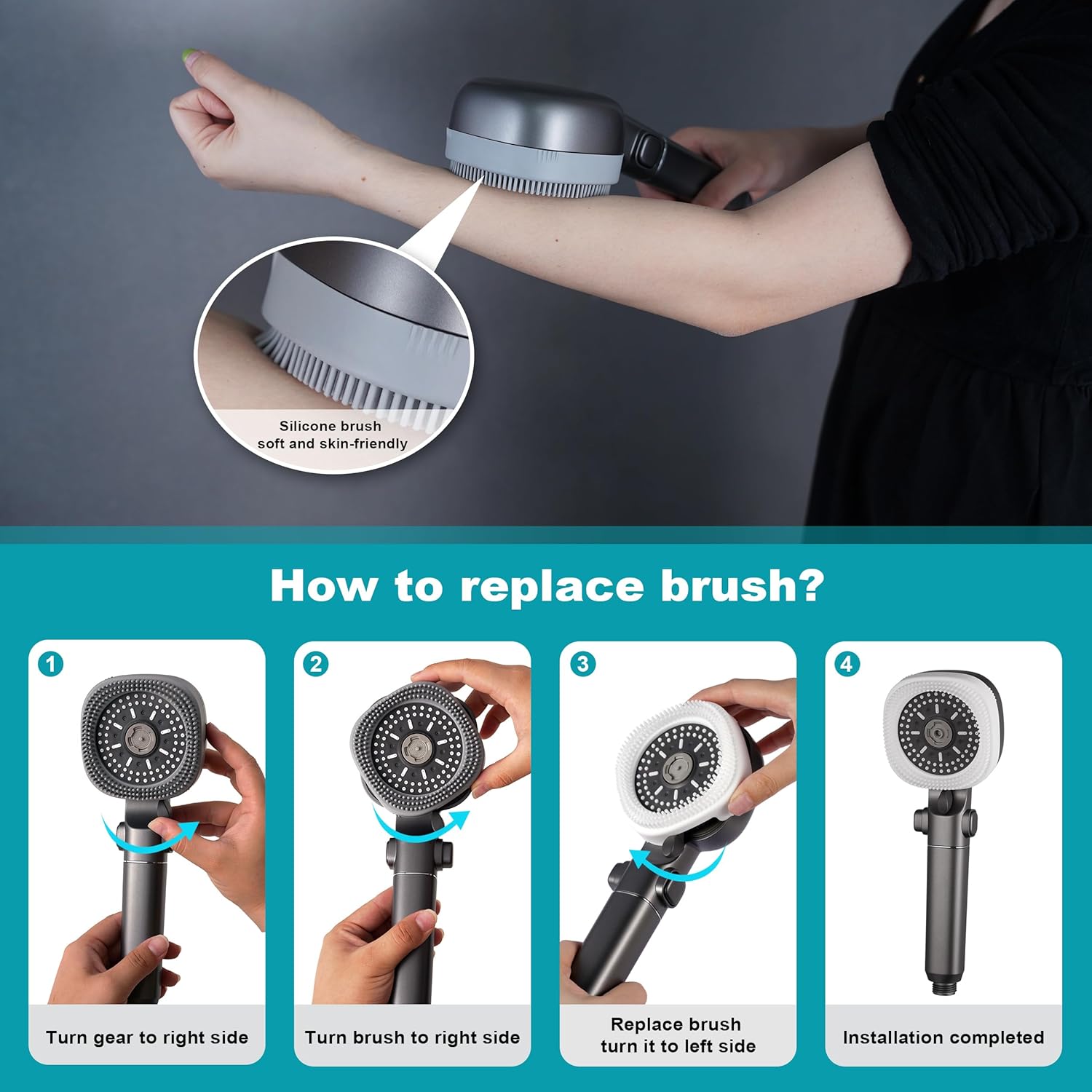 Silicone brush
soft and skin-friendly

How to replace brush?

1
Turn gear to right side

2
Turn brush to right side

3
Replace brush
turn it to left side

4
Installation completed