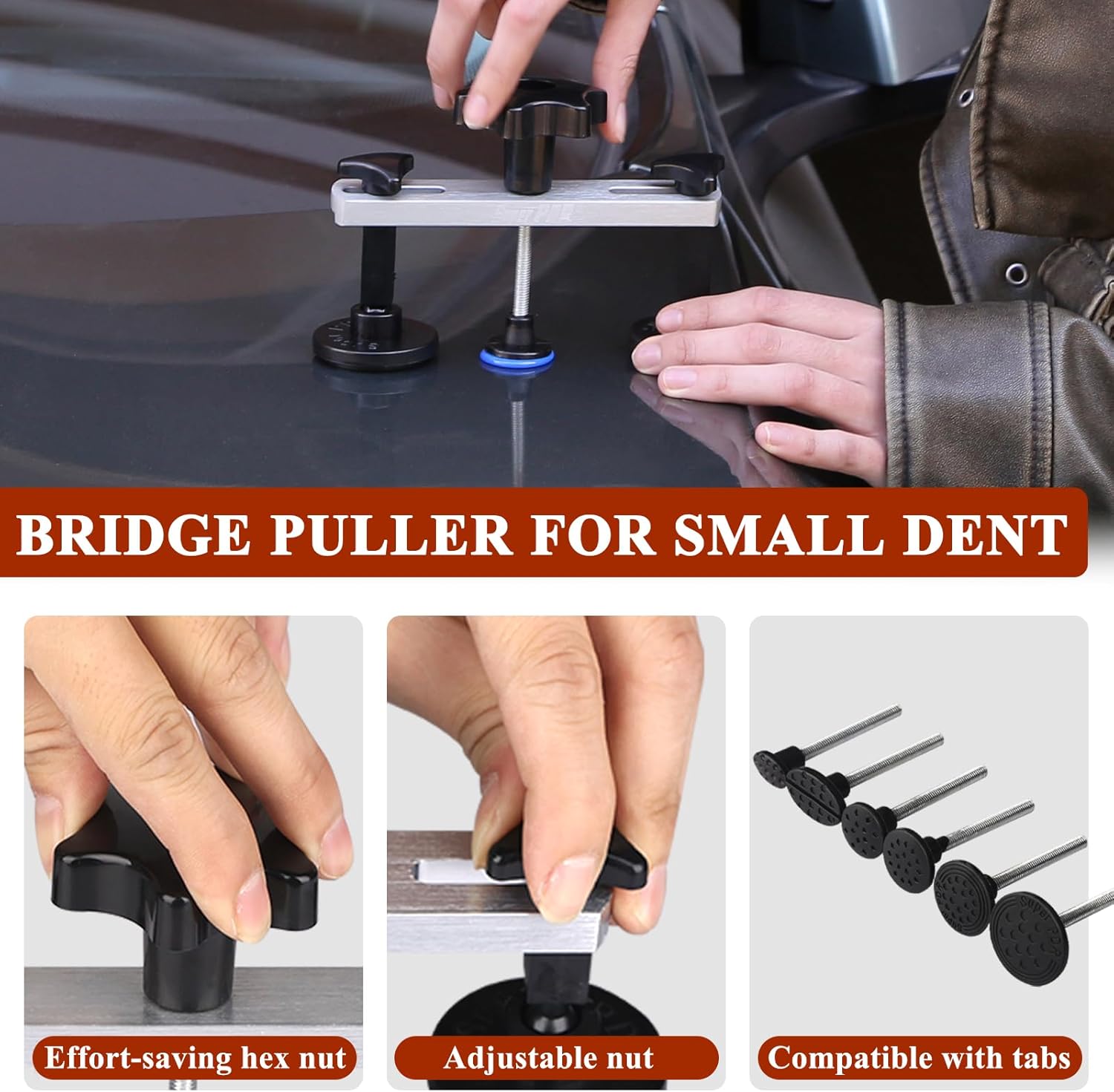 BRIDGE PULLER FOR SMALL DENT

Effort-saving hex nut

Adjustable nut

Compatible with tabs