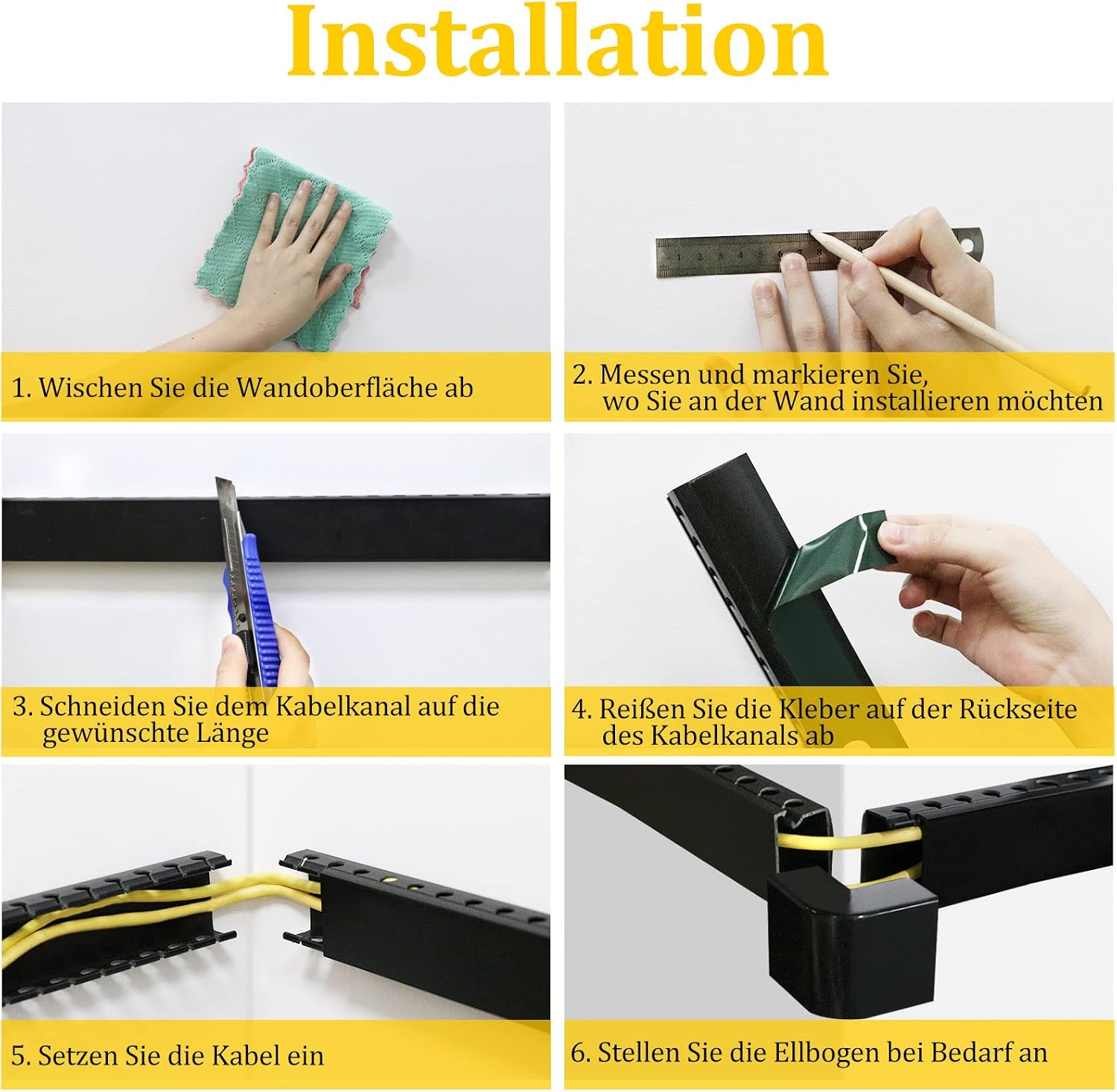 Installation

1. Wischen Sie die Wandoberfläche ab

2. Messen und markieren Sie, wo Sie an der Wand installieren möchten

3. Schneiden Sie dem Kabelkanal auf die gewünschte Länge

4. Reißen Sie die Kleber auf der Rückseite des Kabelkanals ab

5. Setzen Sie die Kabel ein

6. Stellen Sie die Ellbogen bei Bedarf an