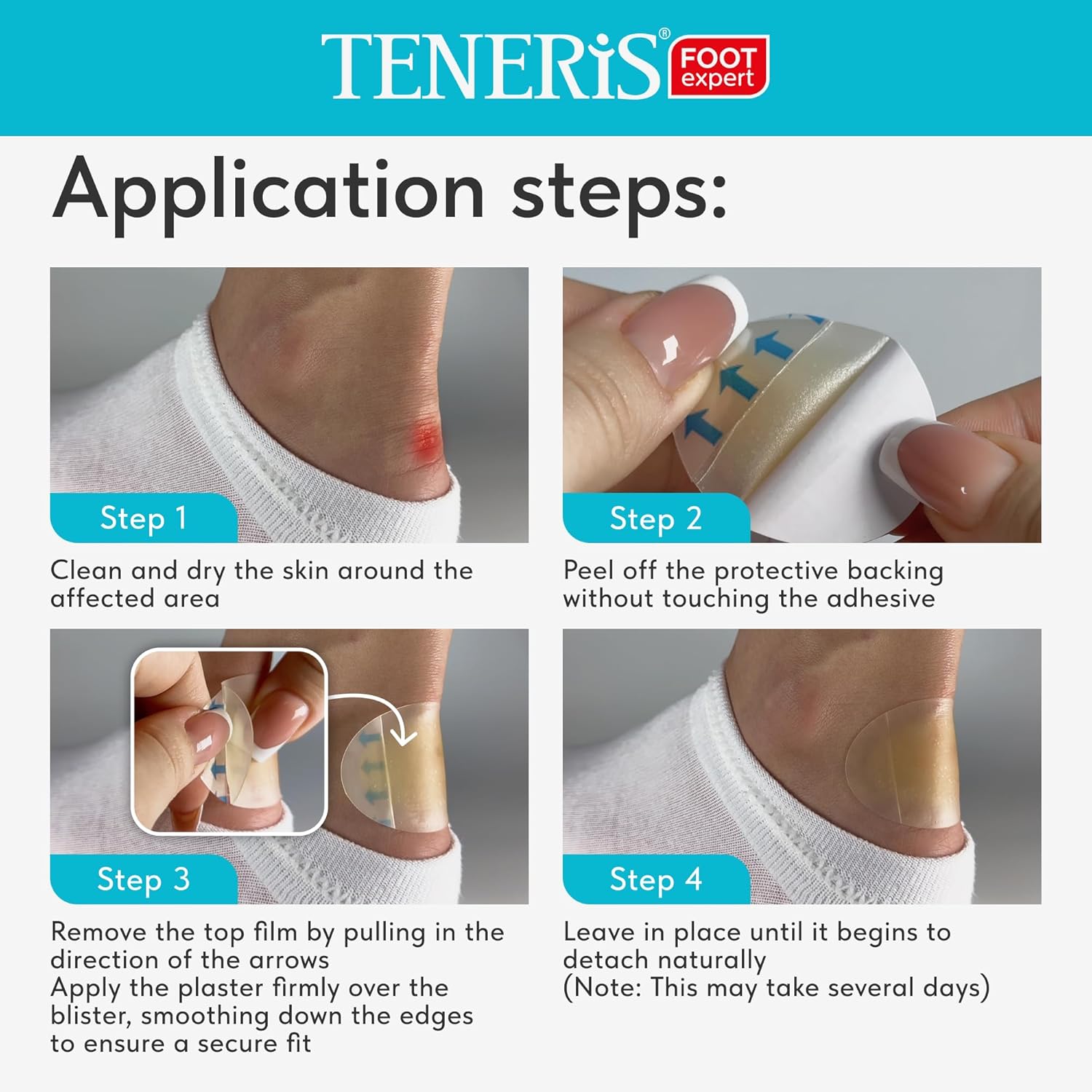 TENERiS® FOOT expert

Application steps:

Step 1

Clean and dry the skin around the affected area

Step 2

Peel off the protective backing without touching the adhesive

Step 3

Remove the top film by pulling in the direction of the arrows
Apply the plaster firmly over the blister, smoothing down the edges to ensure a secure fit

Step 4

Leave in place until it begins to detach naturally
(Note: This may take several days)