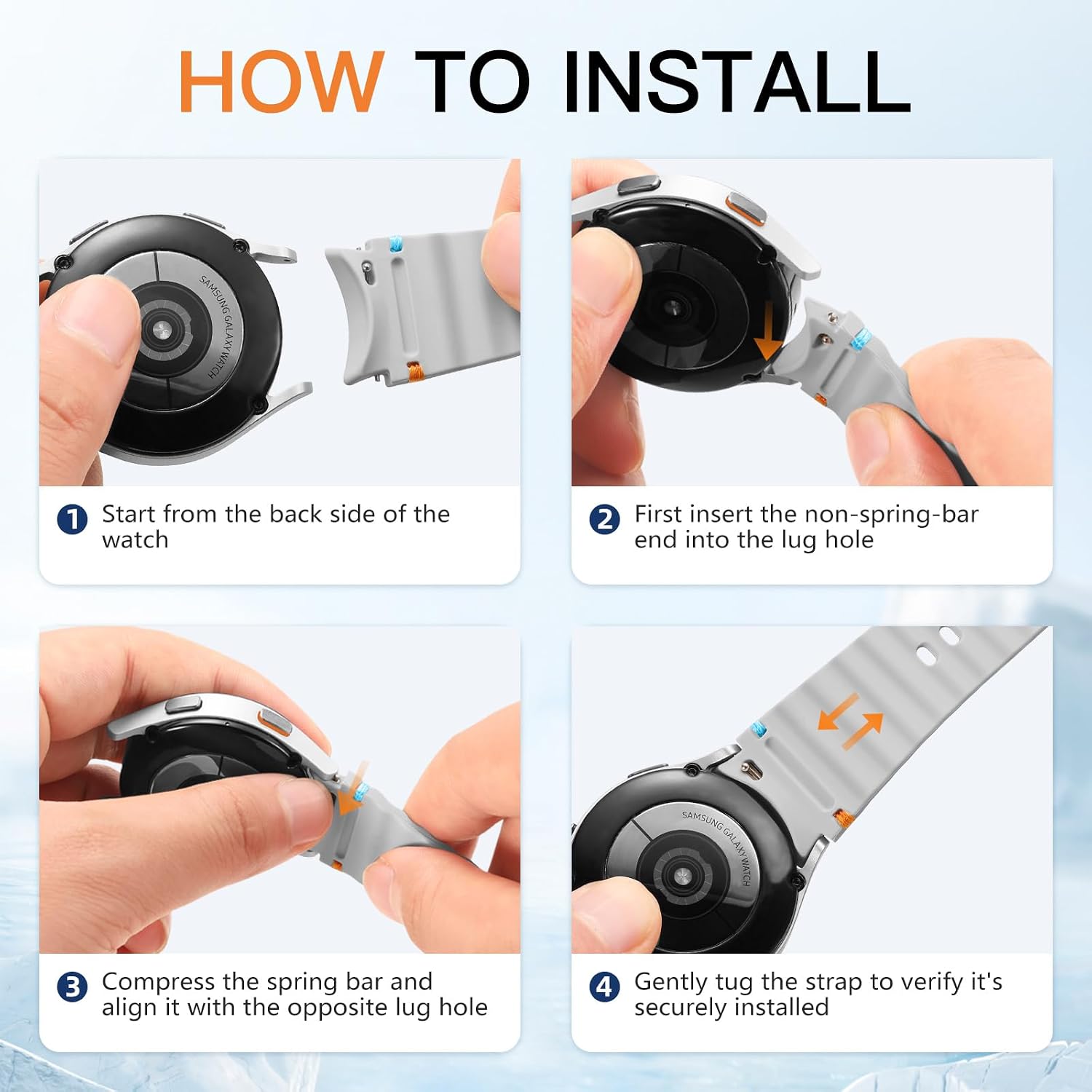 HOW TO INSTALL

SAMSUNG GALAXY WATCH

1 Start from the back side of the watch

2 First insert the non-spring-bar end into the lug hole

3 Compress the spring bar and align it with the opposite lug hole

SAMSUNG GALAXY WATCH

4 Gently tug the strap to verify it's securely installed