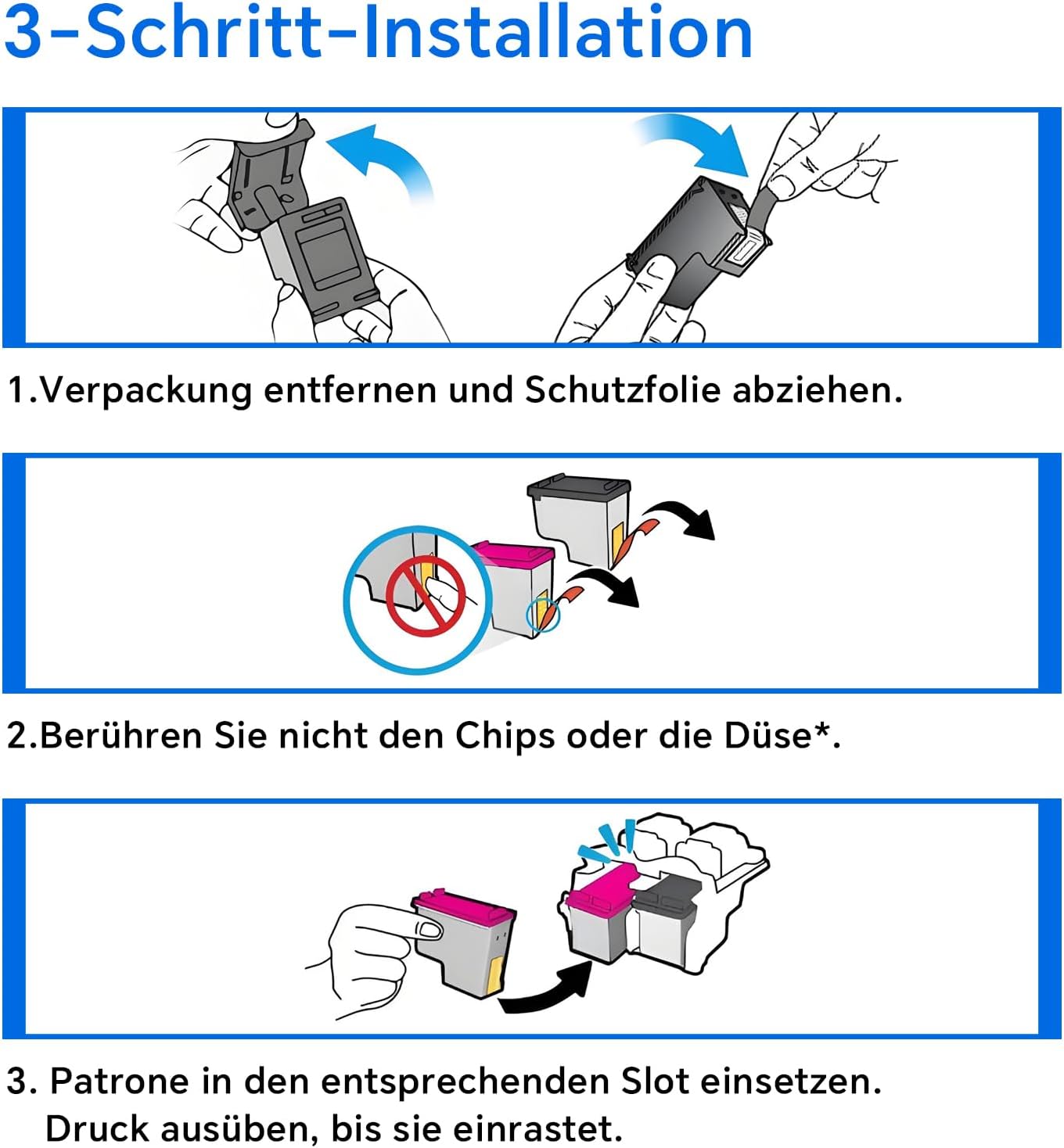 3-Schritt-Installation

1.Verpackung entfernen und Schutzfolie abziehen.

2.Berühren Sie nicht den Chips oder die Düse*.

3. Patrone in den entsprechenden Slot einsetzen. Druck ausüben, bis sie einrastet.