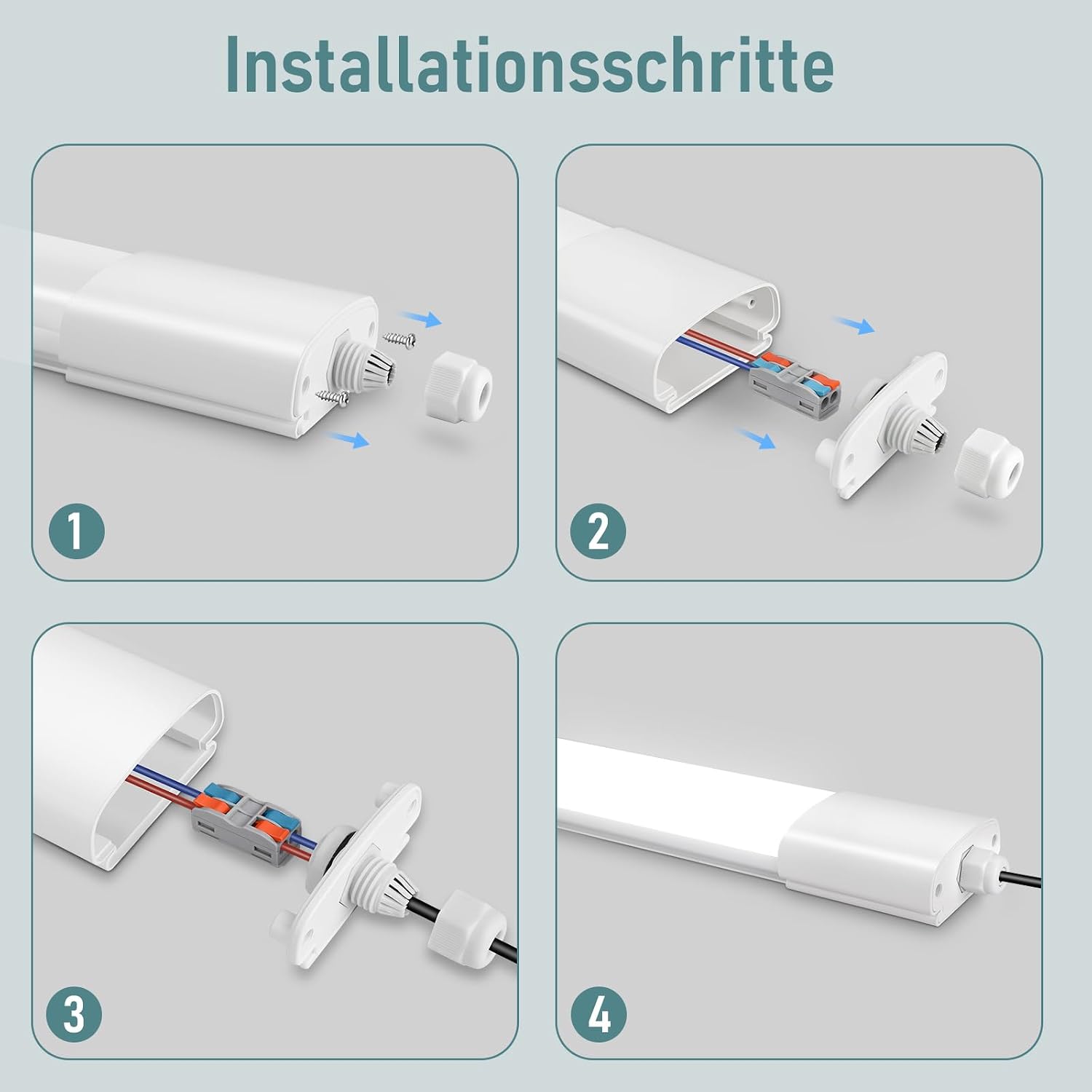 Installationsschritte

1

2

3

4