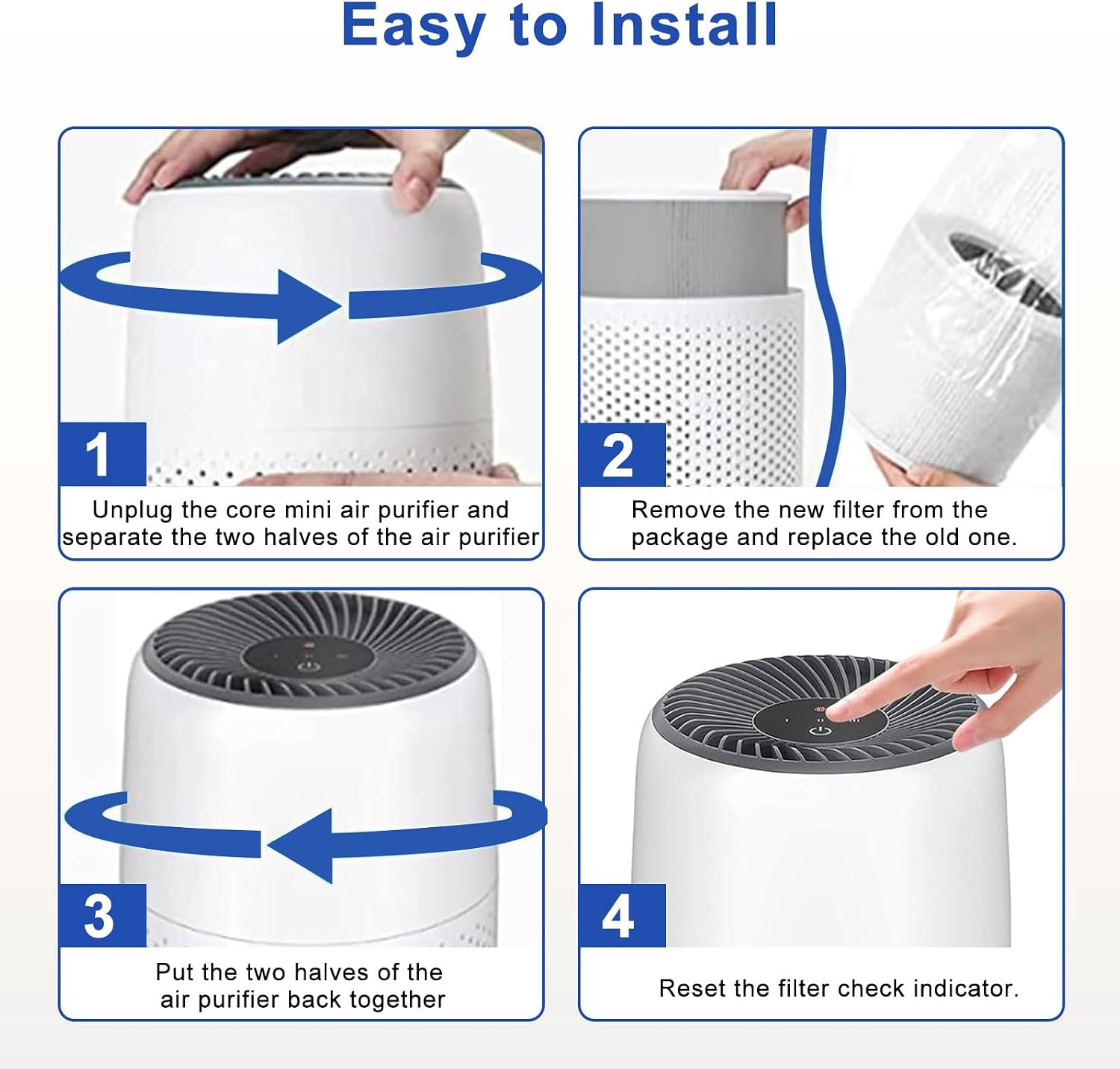 Easy to Install

1

Unplug the core mini air purifier and separate the two halves of the air purifier

2

Remove the new filter from the package and replace the old one.

3

Put the two halves of the air purifier back together

4

Reset the filter check indicator.