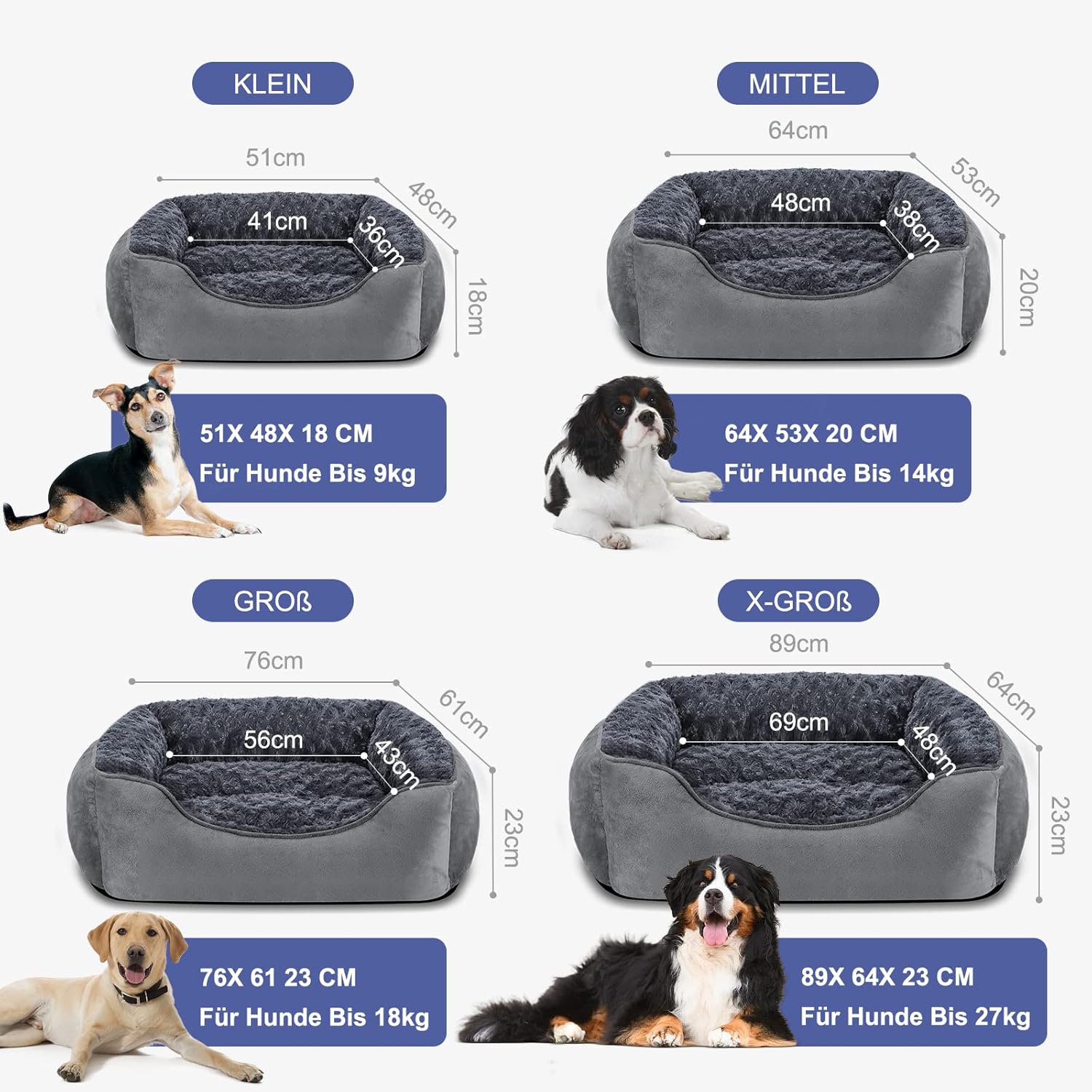 KLEIN

51cm
48cm
41cm
36cm
18cm

51X 48X 18 CM
Für Hunde Bis 9kg

MITTEL

64cm
53cm
48cm
38cm
20cm

64X 53X 20 CM
Für Hunde Bis 14kg

GROß

76cm
61cm
56cm
43cm
23cm

76X 61 23 CM
Für Hunde Bis 18kg

X-GROß

89cm
64cm
69cm
48cm
23cm

89X 64X 23 CM
Für Hunde Bis 27kg