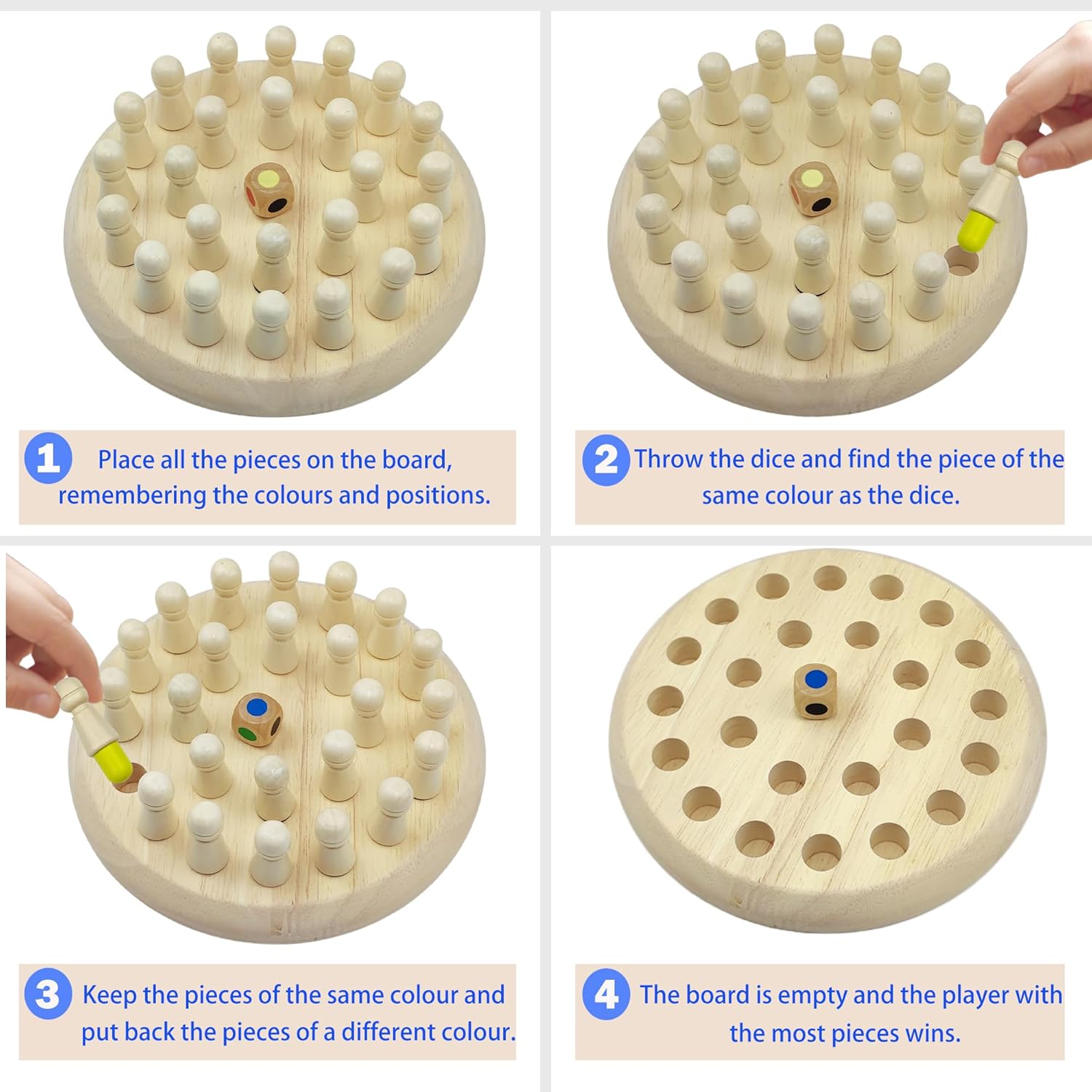 1 Place all the pieces on the board, remembering the colours and positions.

2 Throw the dice and find the piece of the same colour as the dice.

3 Keep the pieces of the same colour and put back the pieces of a different colour.

4 The board is empty and the player with the most pieces wins.