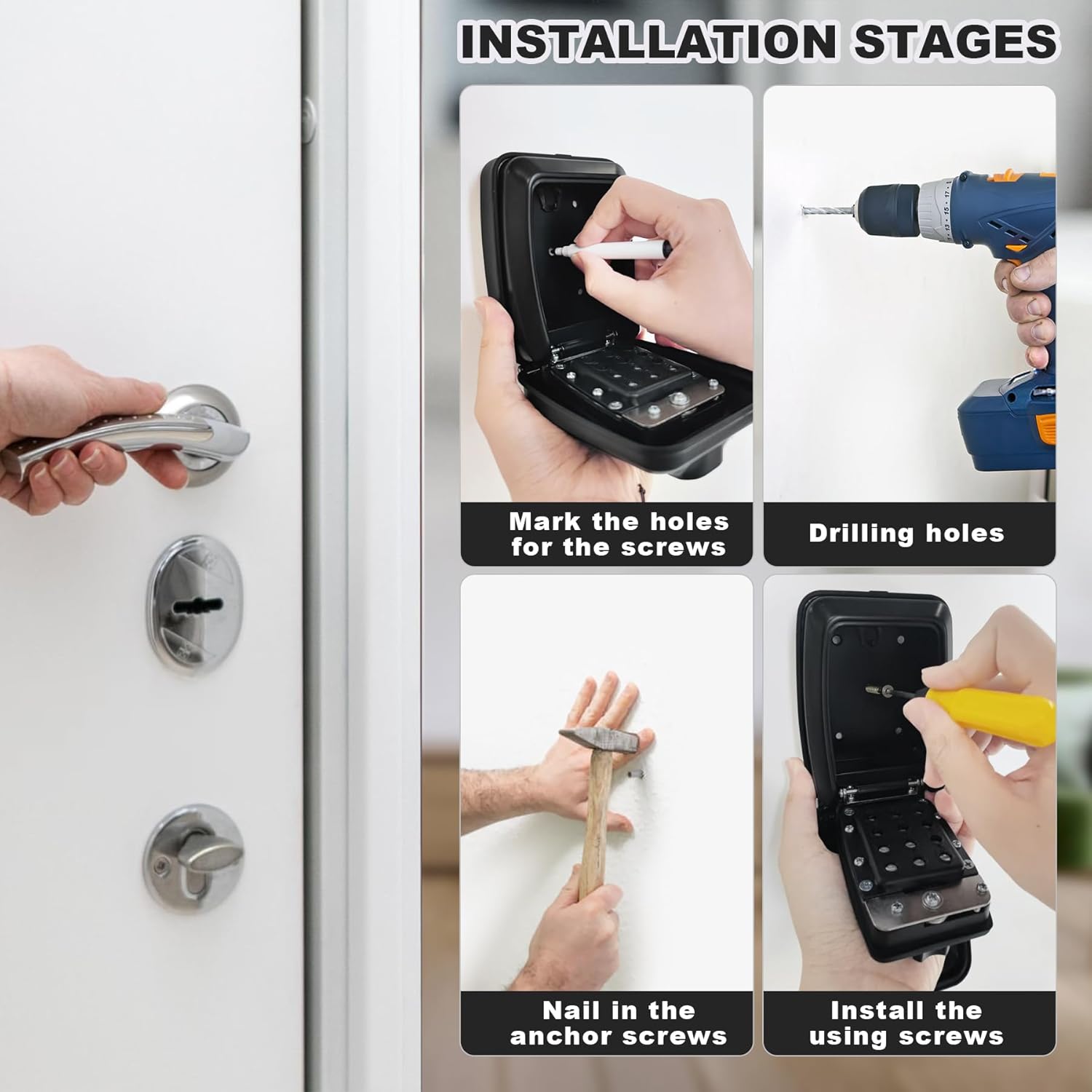 INSTALLATION STAGES

Mark the holes for the screws

Drilling holes

Nail in the anchor screws

Install the using screws