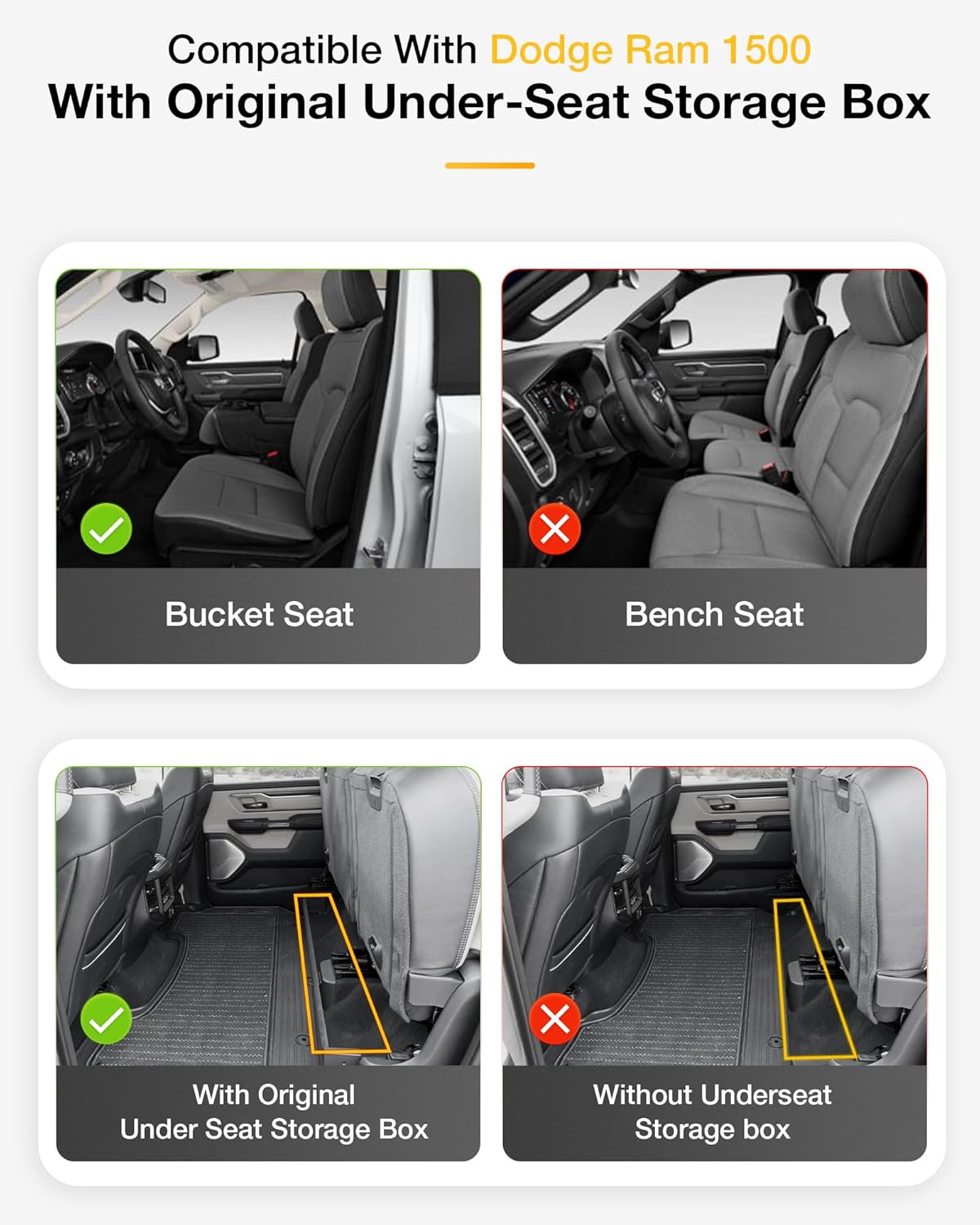 Compatible With Dodge Ram 1500
With Original Under-Seat Storage Box

Bucket Seat

Bench Seat

With Original
Under Seat Storage Box

Without Underseat
Storage box