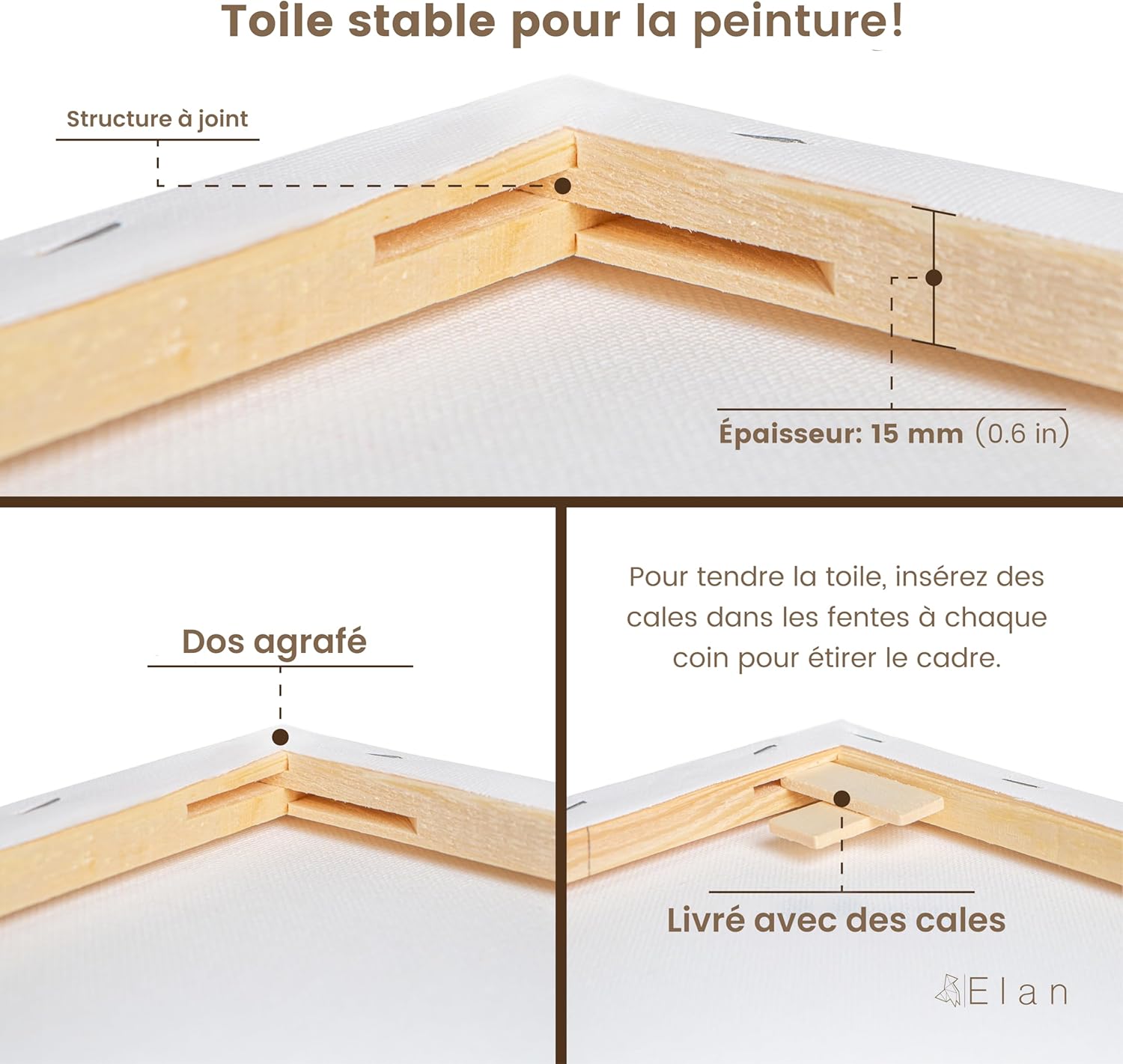 Toile stable pour la peinture!

Structure à joint

Épaisseur: 15 mm (0.6 in)

Dos agrafé

Pour tendre la toile, insérez des cales dans les fentes à chaque coin pour étirer le cadre.

Livré avec des cales

Elan