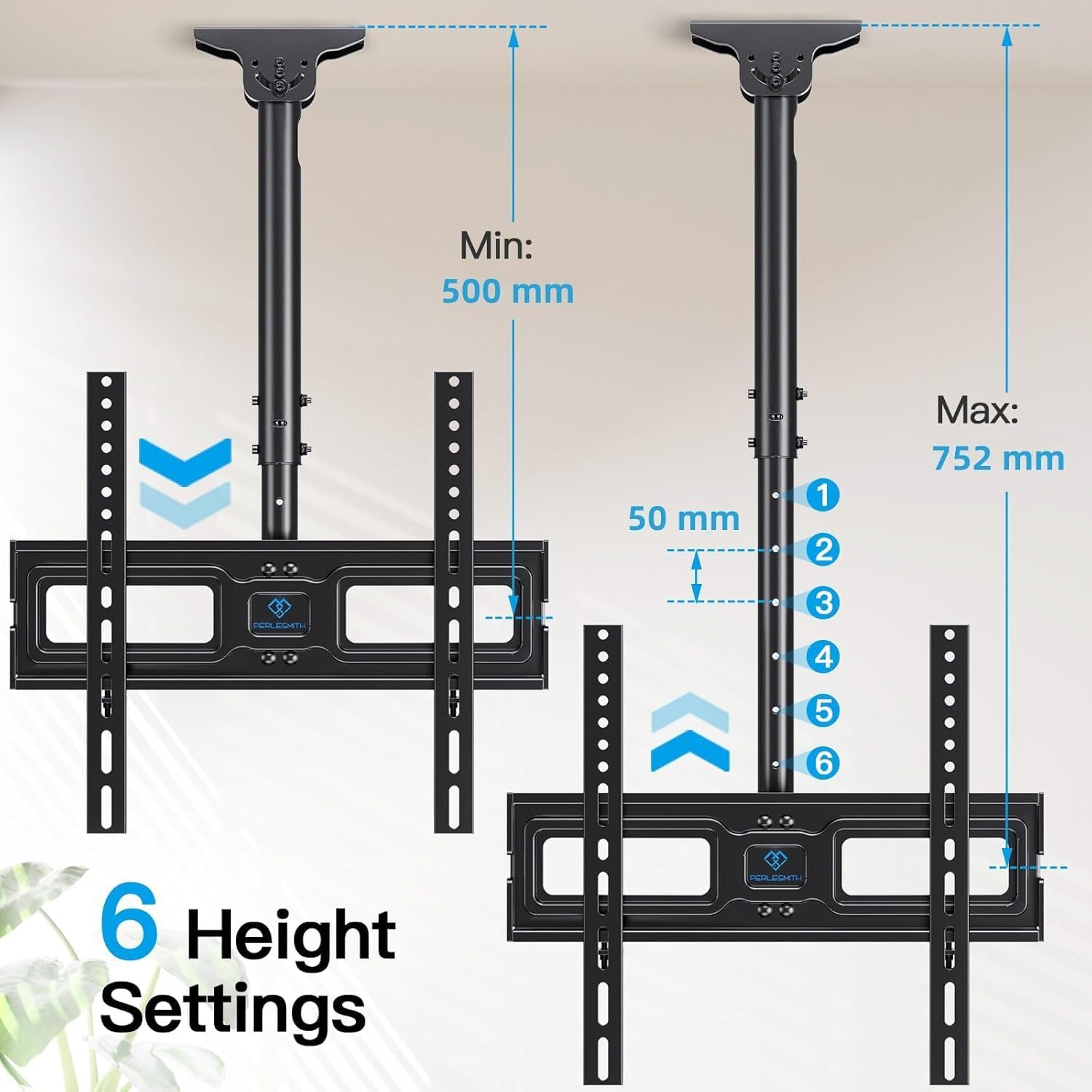 Min:
500 mm

PERLESMITH

Max:
752 mm

50 mm

1
2
3
4
5
6

PERLESMITH

6 Height Settings