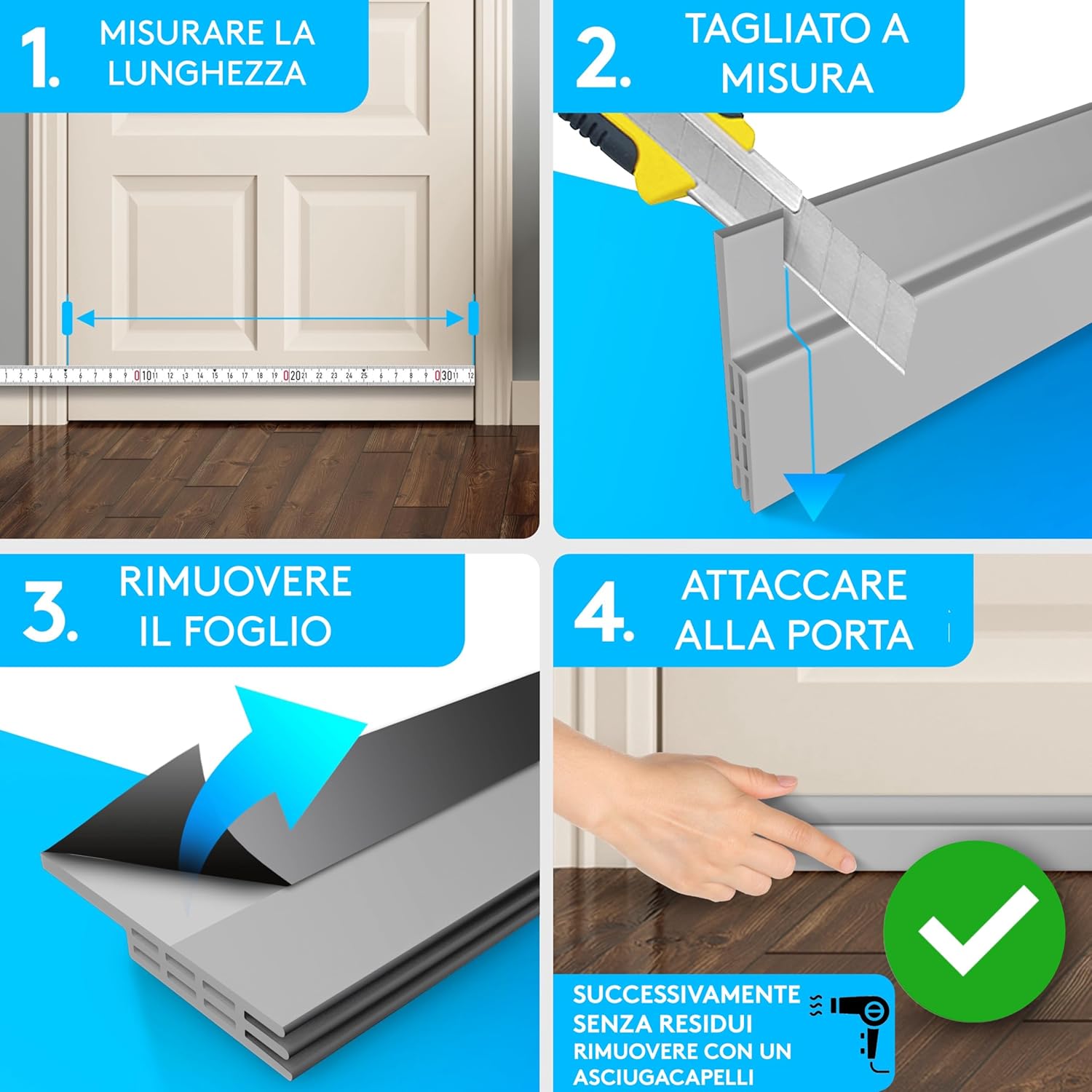 1. MISURARE LA LUNGHEZZA

2. TAGLIATO A MISURA

3. RIMUOVERE IL FOGLIO

4. ATTACCARE ALLA PORTA

SUCCESSIVAMENTE SENZA RESIDUI RIMUOVERE CON UN ASCIUGACAPELLI