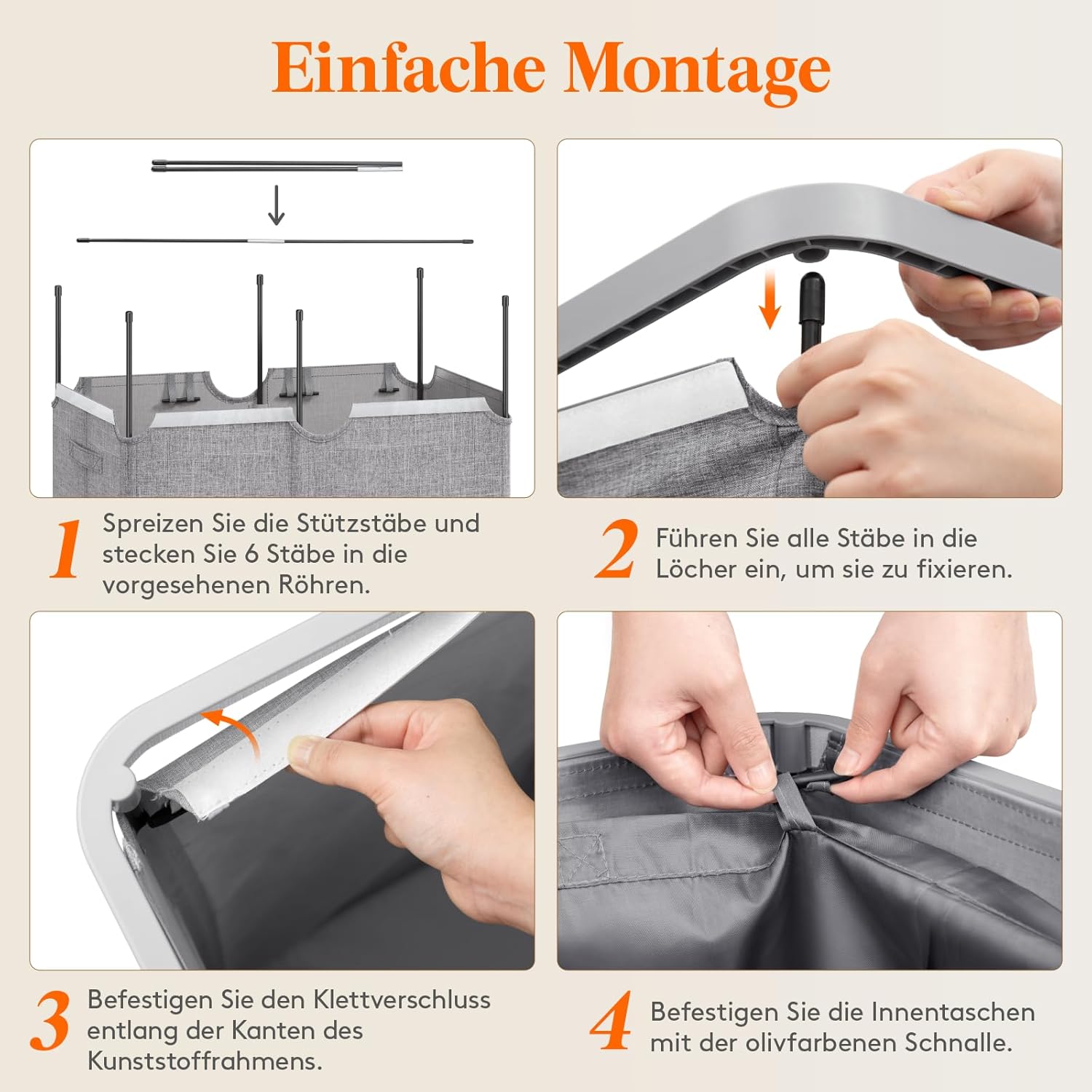 Einfache Montage

1 Spreizen Sie die Stützstäbe und stecken Sie 6 Stäbe in die vorgesehenen Röhren.

2 Führen Sie alle Stäbe in die Löcher ein, um sie zu fixieren.

3 Befestigen Sie den Klettverschluss entlang der Kanten des Kunststoffrahmens.

4 Befestigen Sie die Innentaschen mit der olivfarbenen Schnalle.