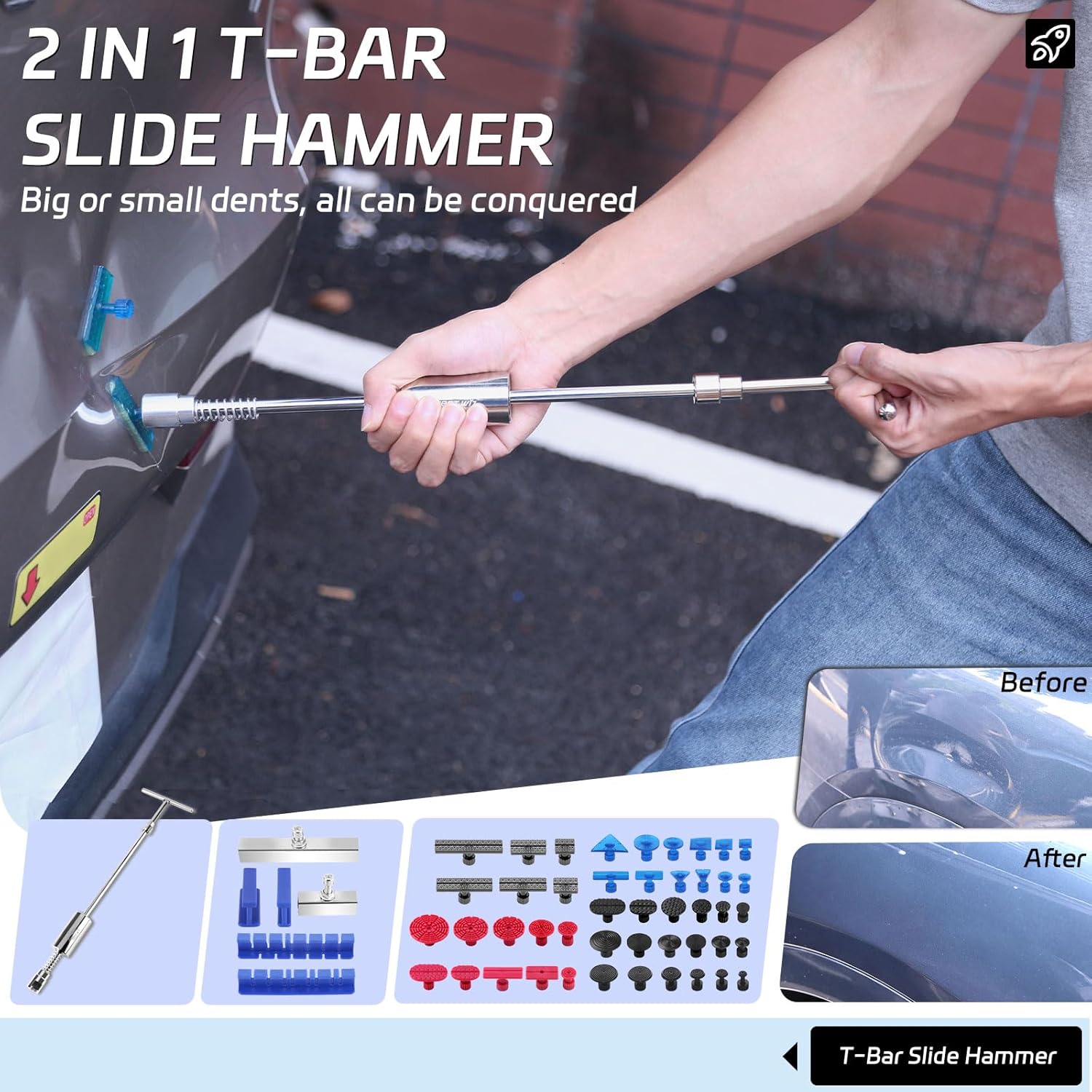 2 IN 1 T-BAR
SLIDE HAMMER
Big or small dents, all can be conquered

Before

After

T-Bar Slide Hammer