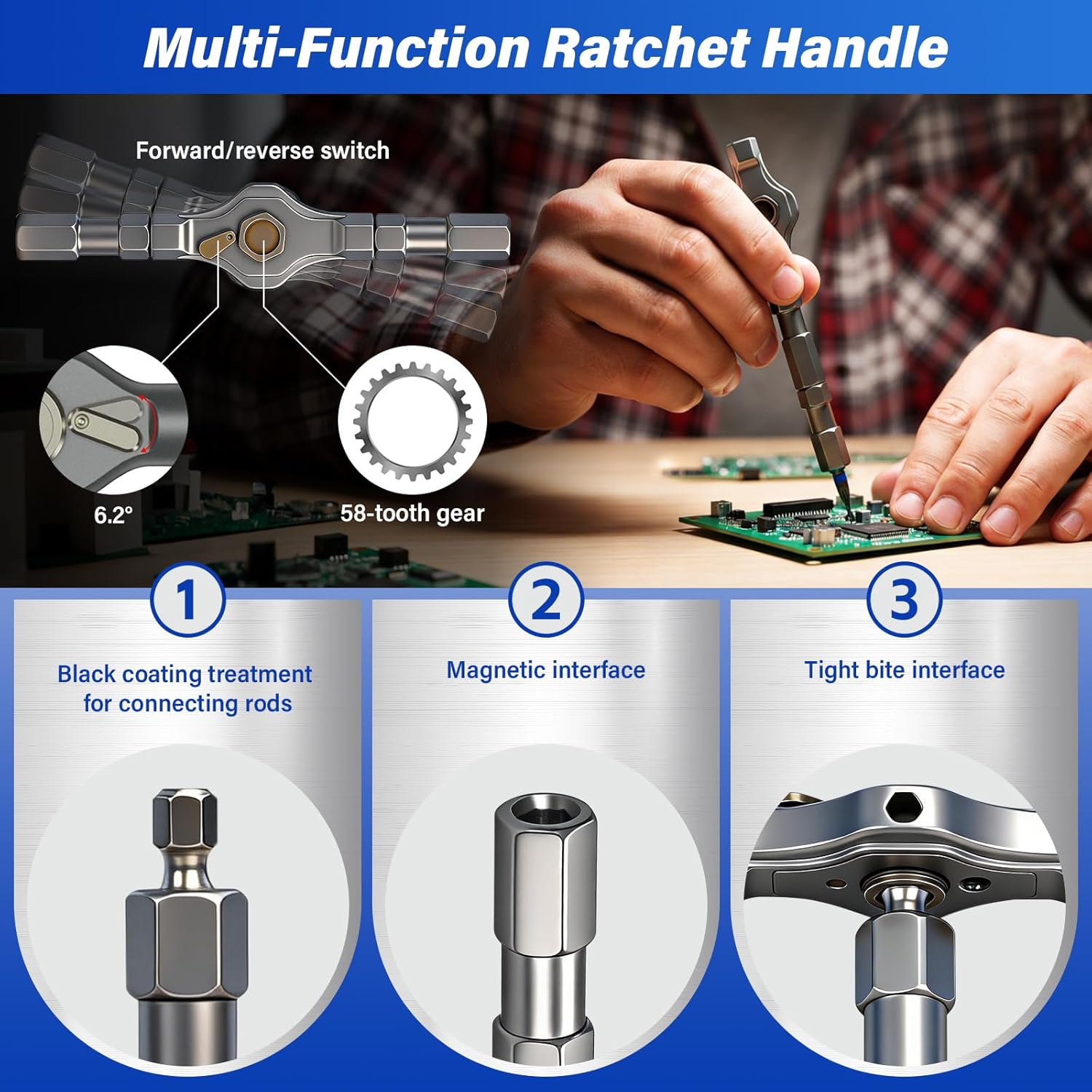 Multi-Function Ratchet Handle

Forward/reverse switch

6.2°

58-tooth gear

1

Black coating treatment for connecting rods

2

Magnetic interface

3

Tight bite interface