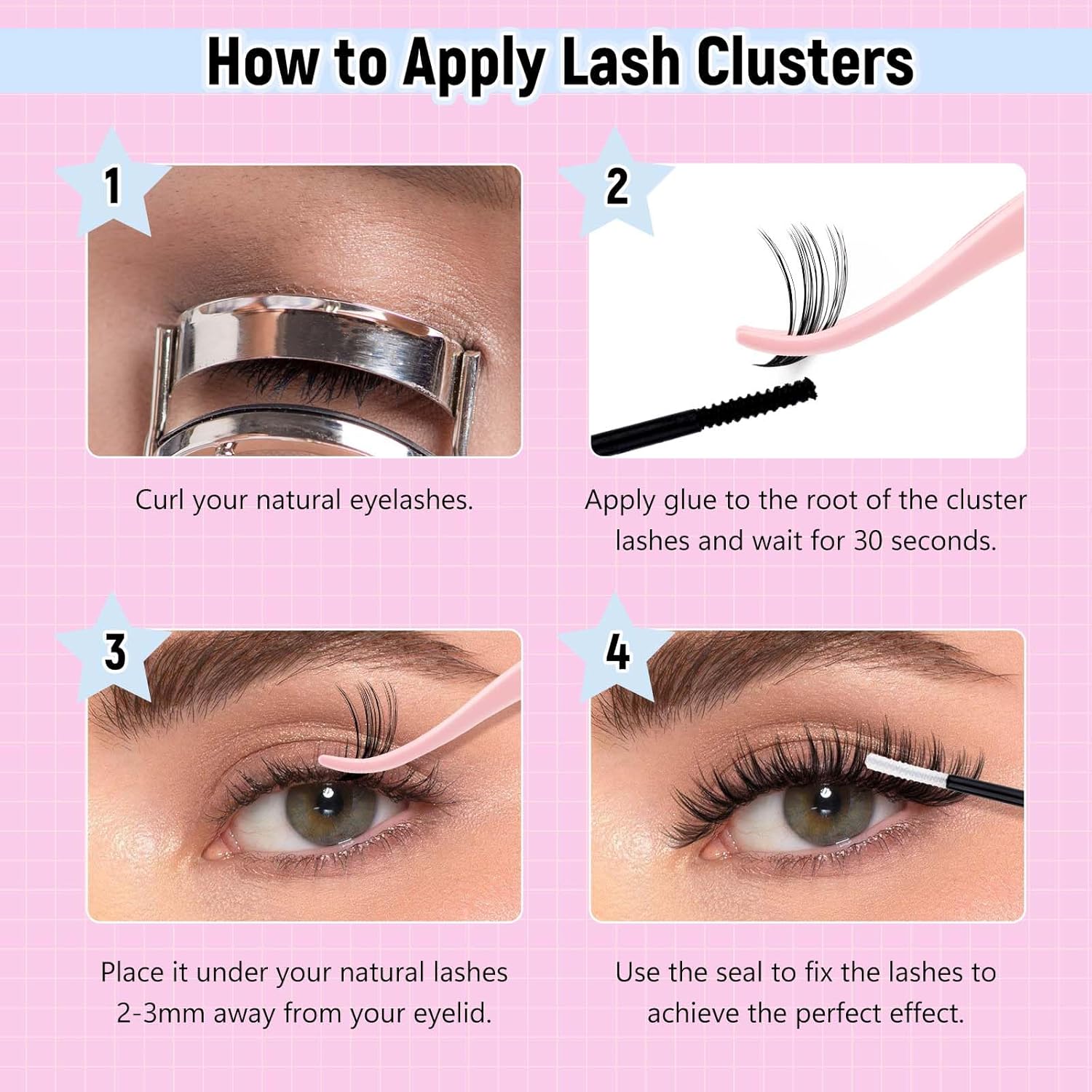 How to Apply Lash Clusters

1

Curl your natural eyelashes.

2

Apply glue to the root of the cluster lashes and wait for 30 seconds.

3

Place it under your natural lashes 2-3mm away from your eyelid.

4

Use the seal to fix the lashes to achieve the perfect effect.