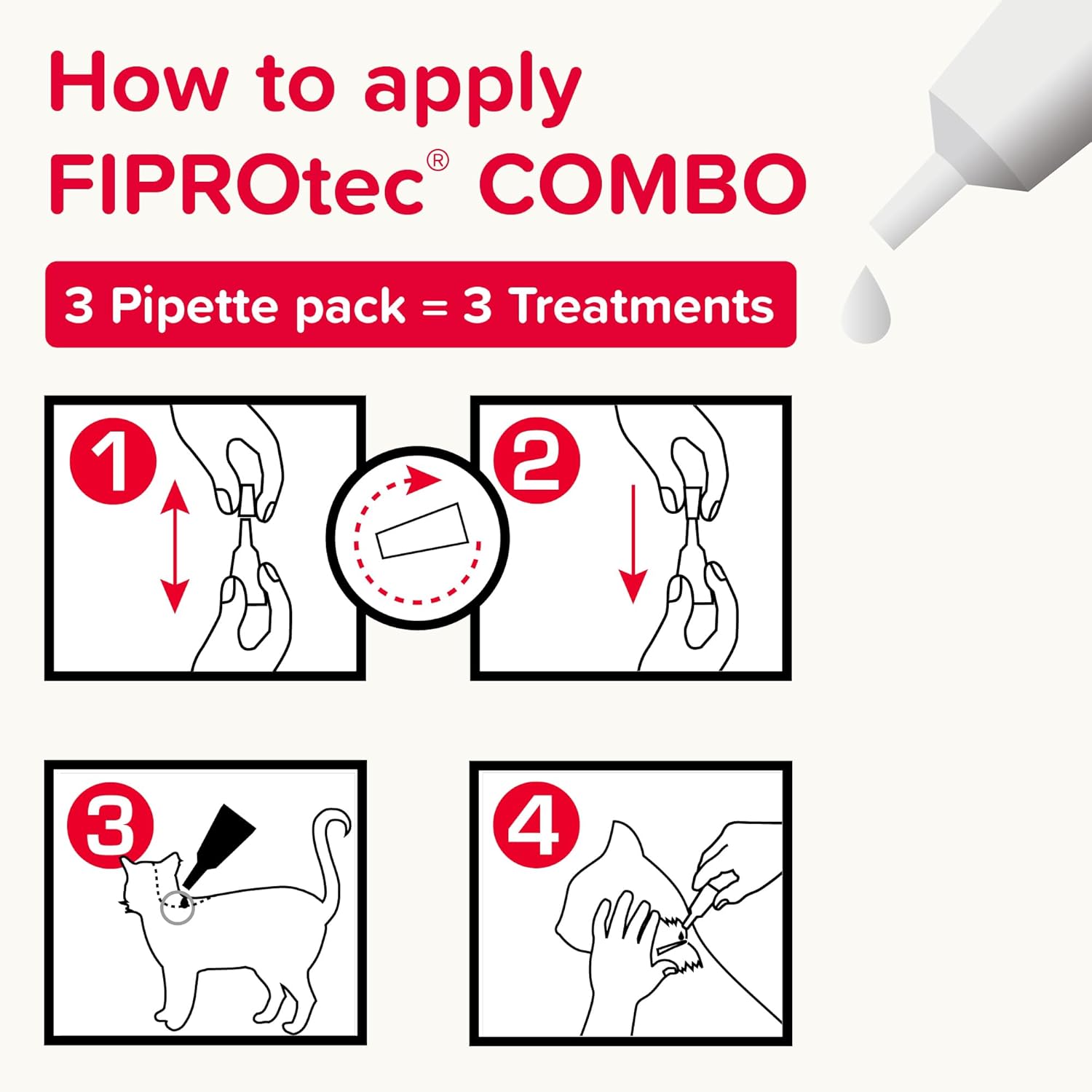 How to apply FIPROtec® COMBO

3 Pipette pack = 3 Treatments

1

2

3

4